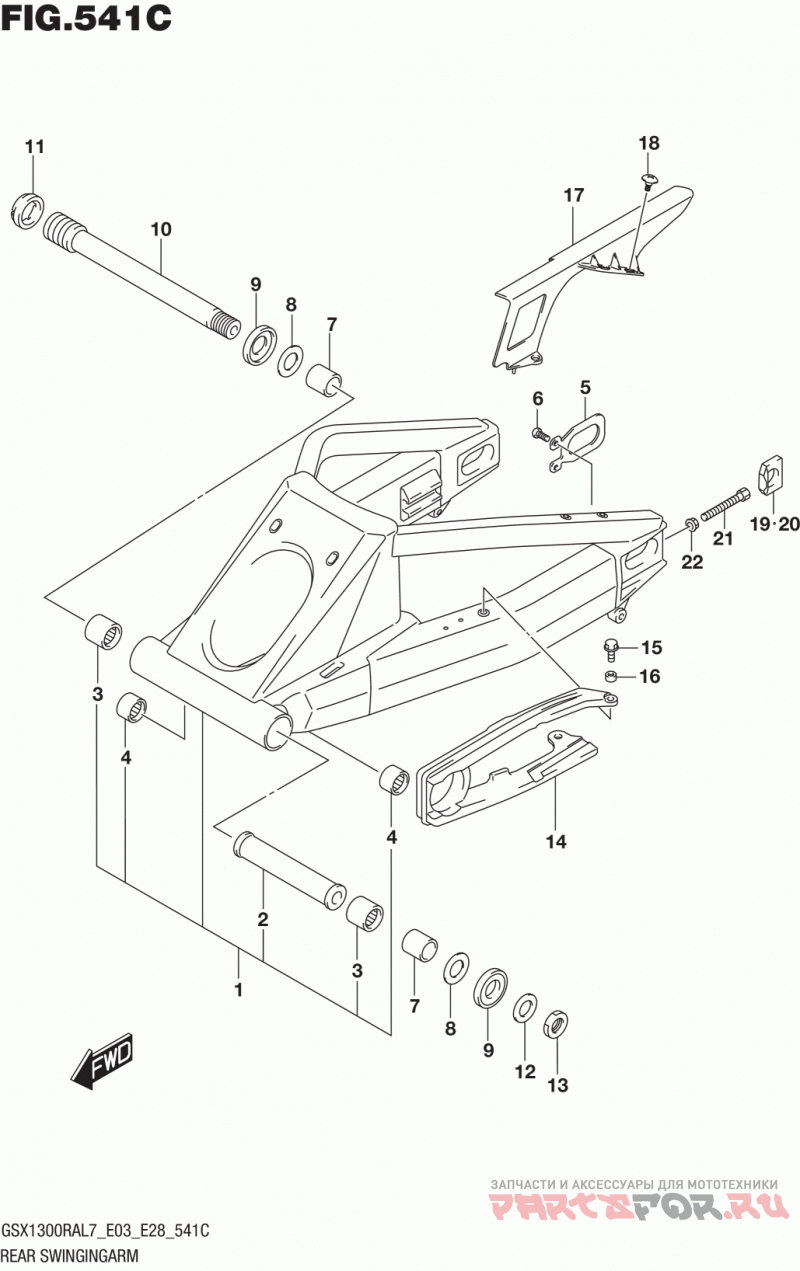 FIG.541C

11
10
9
8
7
18
17
6
5
19·20
21
22
15
16
3
4
4
14
2
3
1
7
8
9
12
13
FWD

ЗАПЧАСТИ И АКСЕССУАРЫ ДЛЯ МОТОТЕХНИКИ
PARTSFOR.RU

GSX1300RAL7_E03_E28_541C
REAR SWINGINGARM