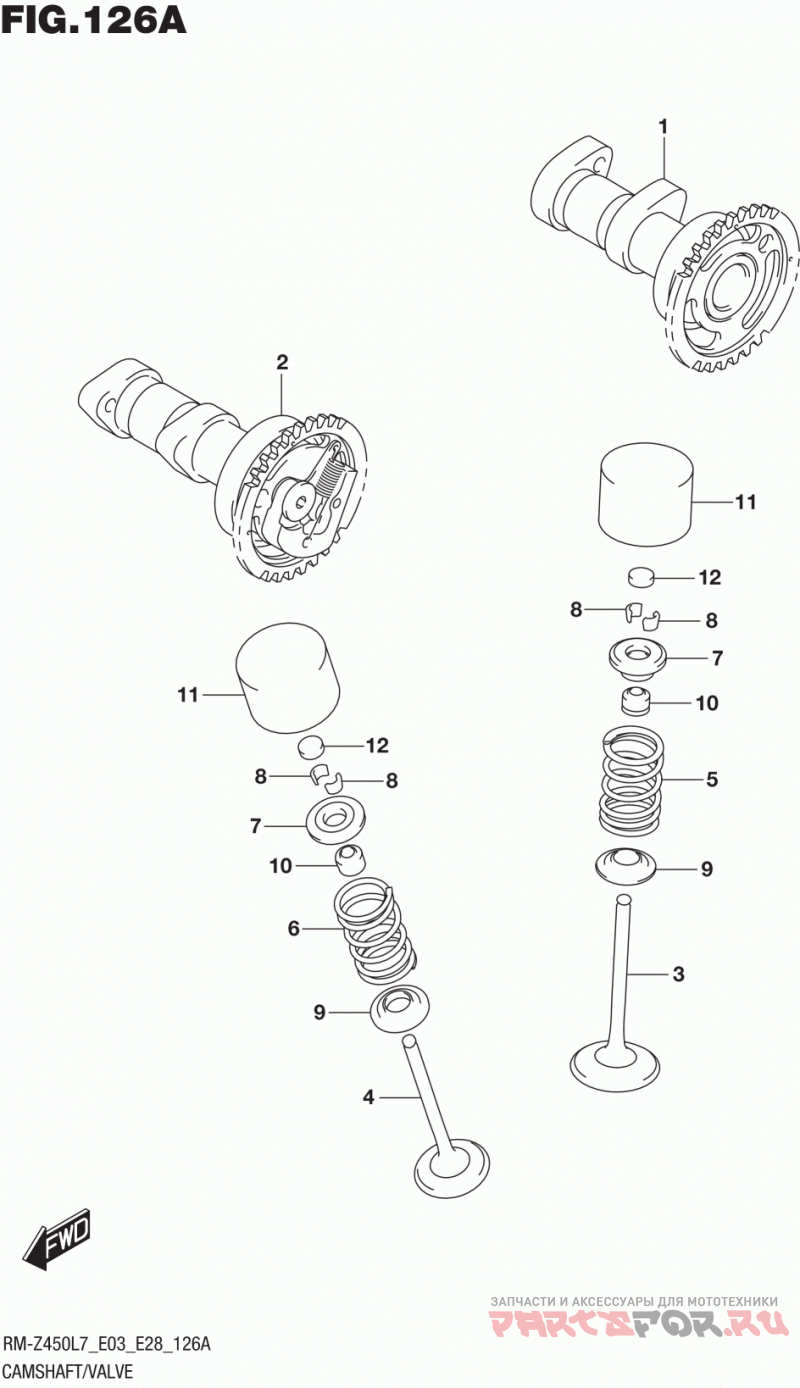 FIG.126A

1

2

11

12

8

8

7

10

5

9

3

11

12

8

8

7

10

6

9

4

FWD

ЗАПЧАСТИ И АКСЕССУАРЫ ДЛЯ МОТОТЕХНИКИ
PARTSFOR.RU

RM-Z450L7_E03_E28_126A
CAMSHAFT/VALVE