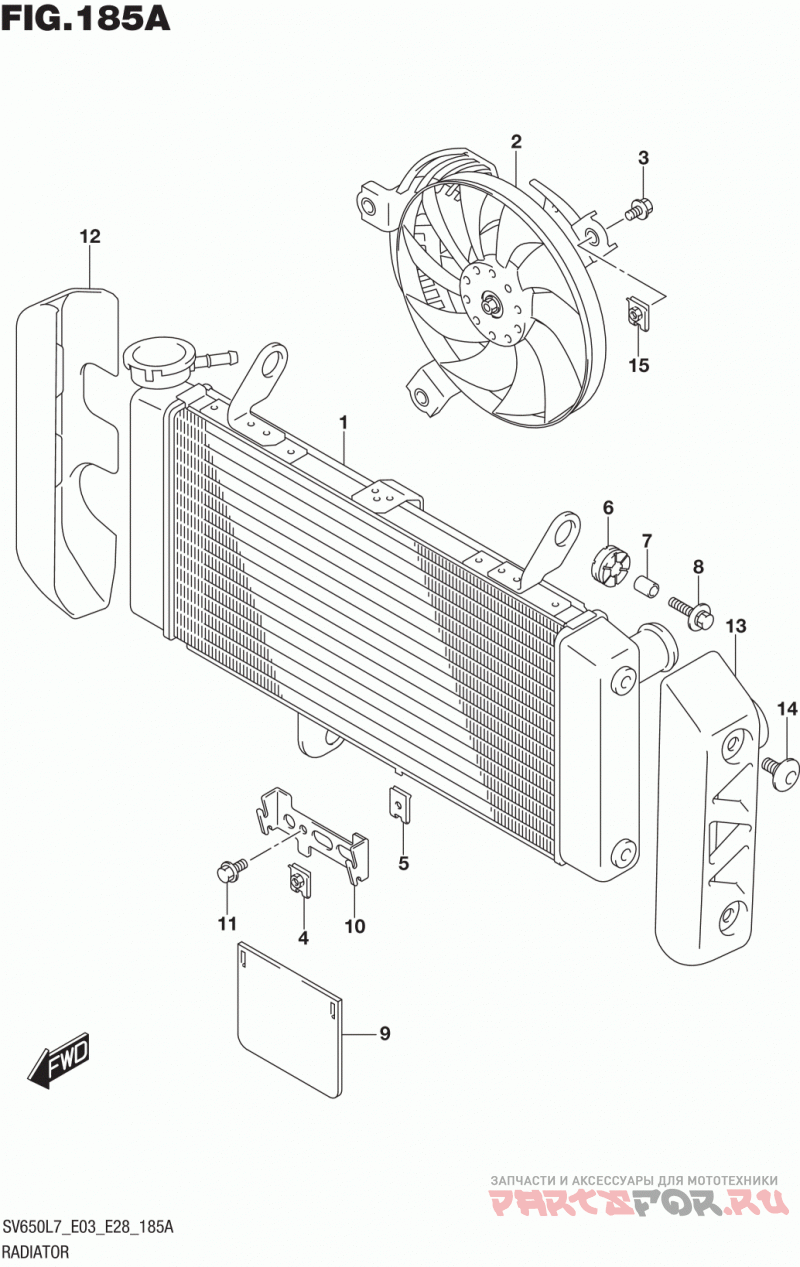 FIG.185A

2
3
12
15
1
6
7
8
13
14
5
11
4
10
9
FWD

ЗАПЧАСТИ И АКСЕССУАРЫ ДЛЯ МОТОТЕХНИКИ
PARTSFOR.RU

SV650L7_E03_E28_185A
RADIATOR