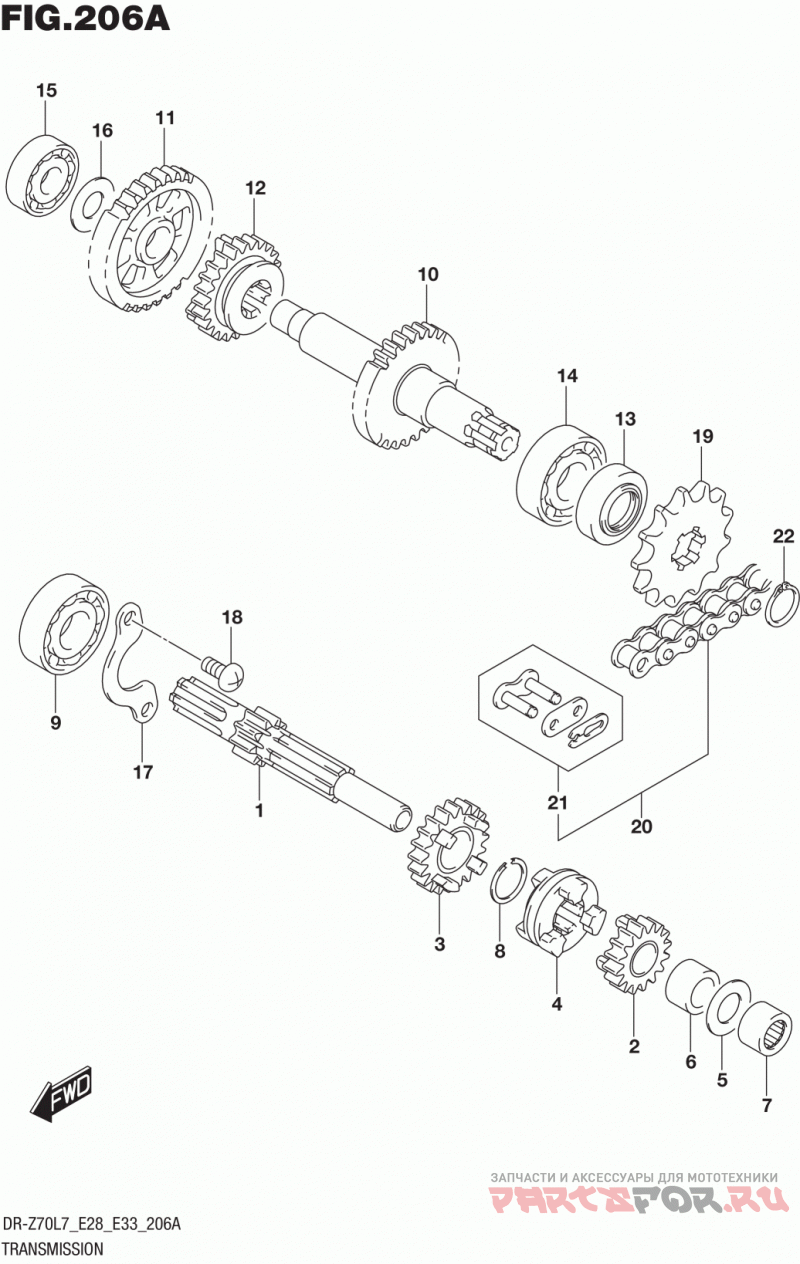 FIG.206A

15
16
11
12
10
14
13
19
22
18
9
17
1
21
20
3
8
4
2
6
5
7

FWD

ЗАПЧАСТИ И АКСЕССУАРЫ ДЛЯ МОТОТЕХНИКИ
PARTSFOR.RU

DR-Z70L7_E28_E33_206A
TRANSMISSION