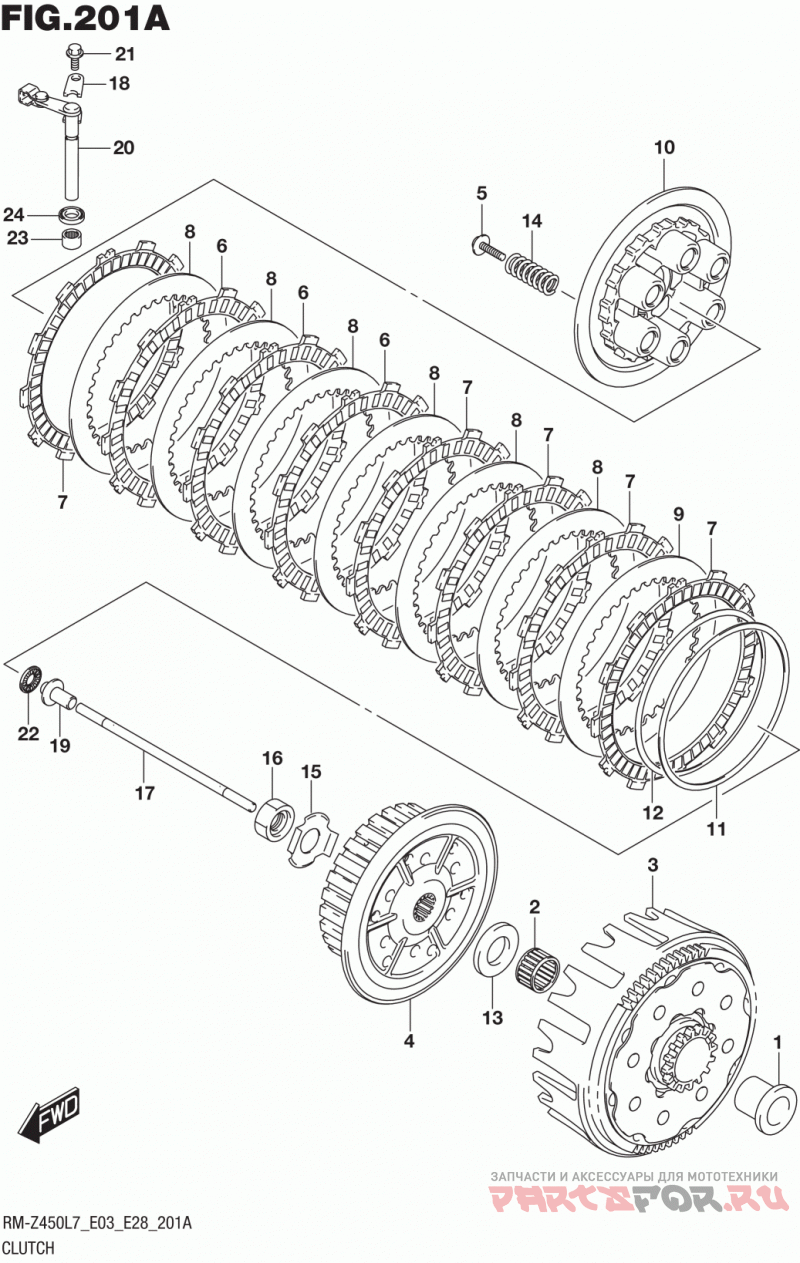 FIG.201A

21
18
20
24
23
10
5
14
8
6
8
6
8
6
8
7
8
7
8
7
9
7
7
22
19
17
16
15
12
11
3
2
13
4
1
FWD

ЗАПЧАСТИ И АКСЕССУАРЫ ДЛЯ МОТОТЕХНИКИ
PARTSFOR.RU

RM-Z450L7_E03_E28_201A
CLUTCH