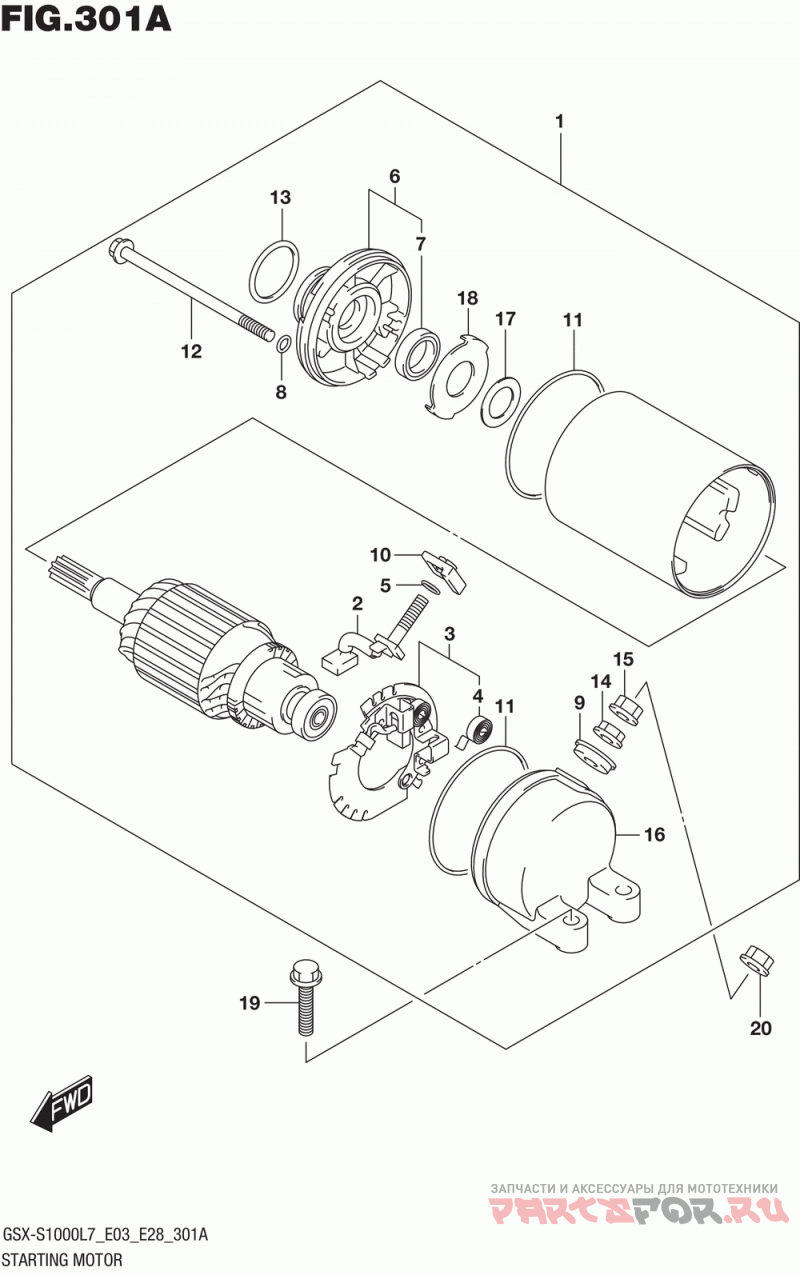 FIG.301A

1

13

6

7

12

8

18

17

11

10

5

2

3

4

11

15

14

9

16

19

20

FWD

ЗАПЧАСТИ И АКСЕССУАРЫ ДЛЯ МОТОТЕХНИКИ
PARTSFOR.RU

GSX-S1000L7_E03_E28_301A
STARTING MOTOR