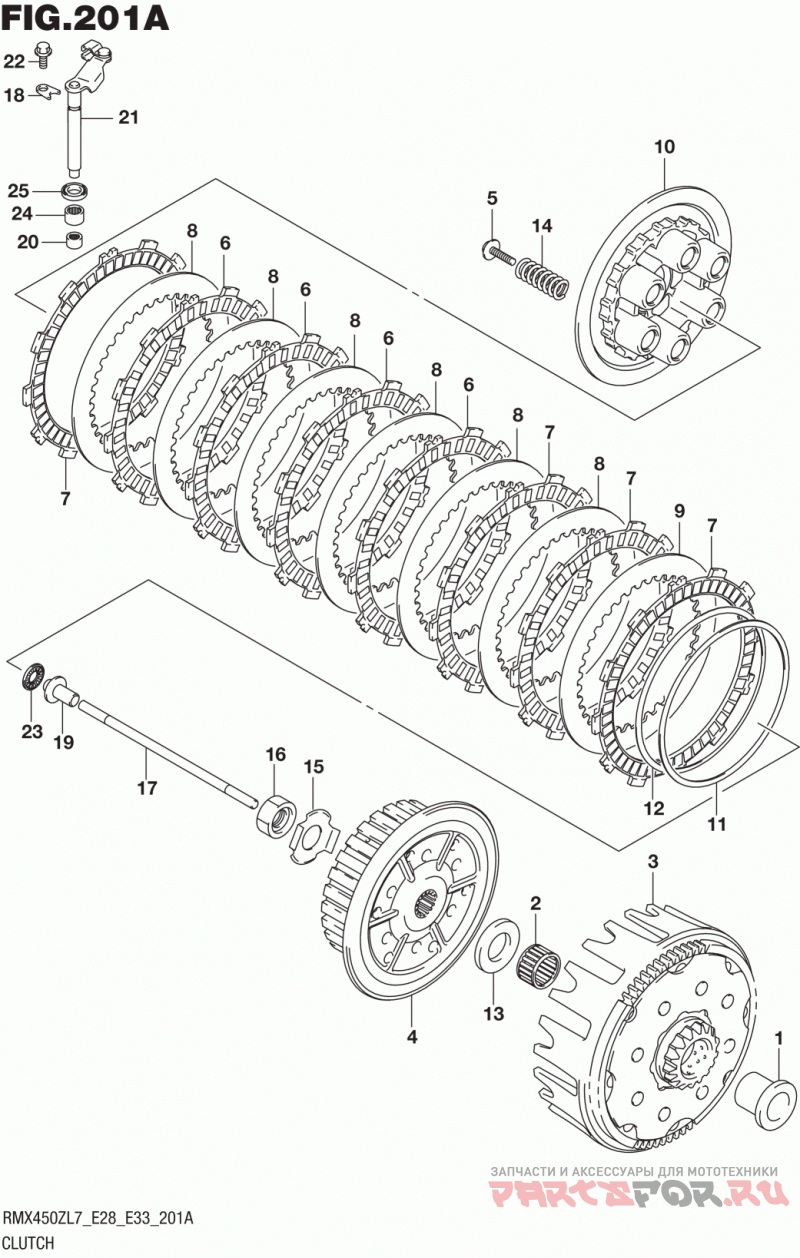 FIG.201A

22
18
21
25
24
20
10
5
14
8
6
8
6
8
6
8
6
8
7
8
7
9
7
7
23
19
17
16
15
12
11
3
2
13
4
1

ЗАПЧАСТИ И АКСЕССУАРЫ ДЛЯ МОТОТЕХНИКИ
PARTSFOR.RU

RMX450ZL7_E28_E33_201A
CLUTCH