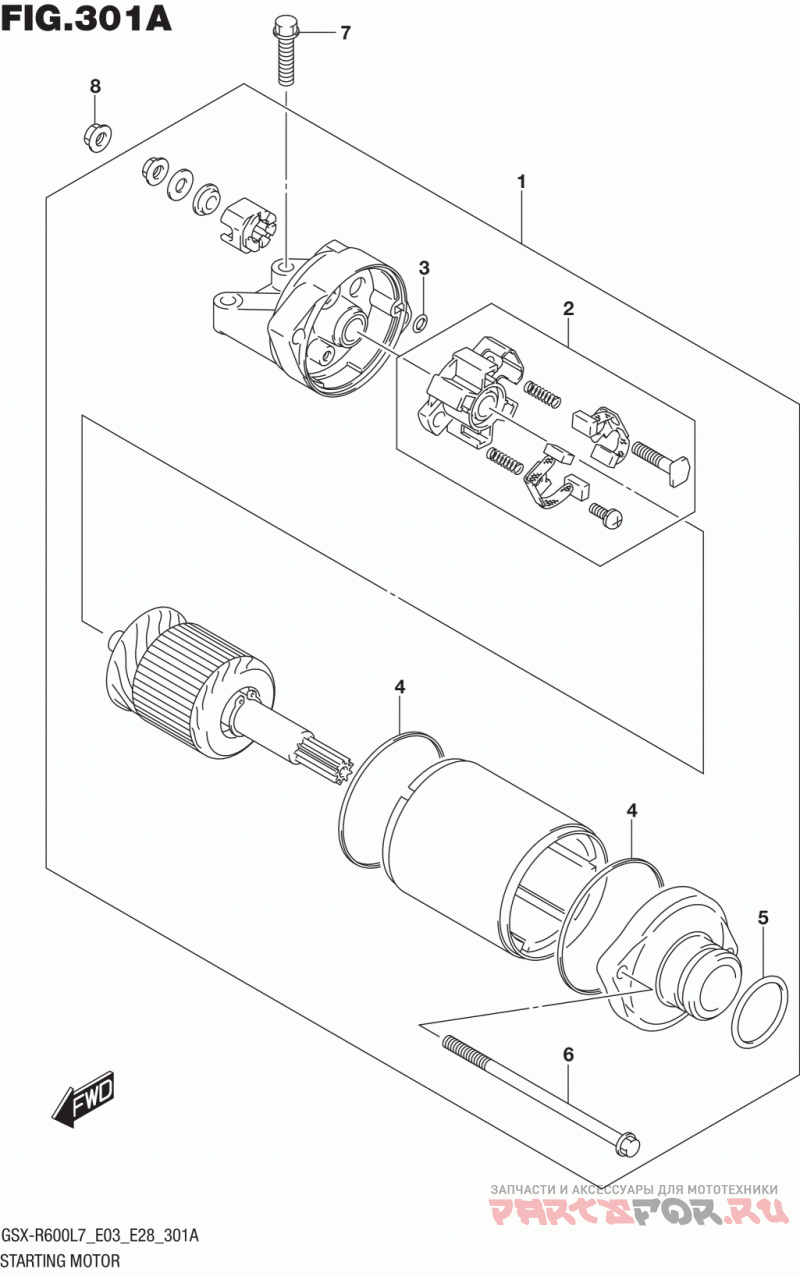 FIG.301A

7

8

1

3

2

4

4

5

6

FWD

ЗАПЧАСТИ И АКСЕССУАРЫ ДЛЯ МОТОТЕХНИКИ
PARTSFOR.RU

GSX-R600L7_E03_E28_301A
STARTING MOTOR