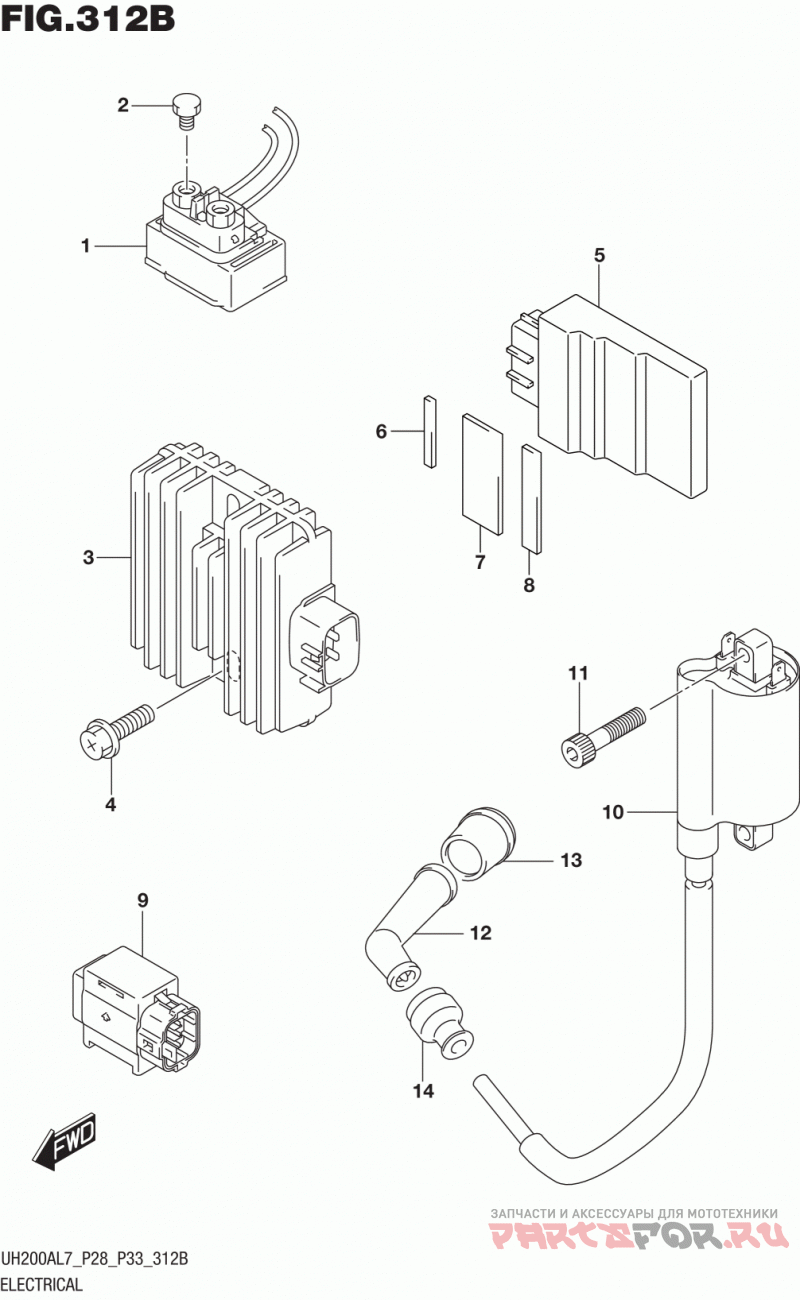 FIG.312B

2

1

5

6

7

8

3

4

11

10

13

12

9

14

FWD

ЗАПЧАСТИ И АКСЕССУАРЫ ДЛЯ МОТОТЕХНИКИ
PARTSFOR.RU

UH200AL7_P28_P33_312B
ELECTRICAL