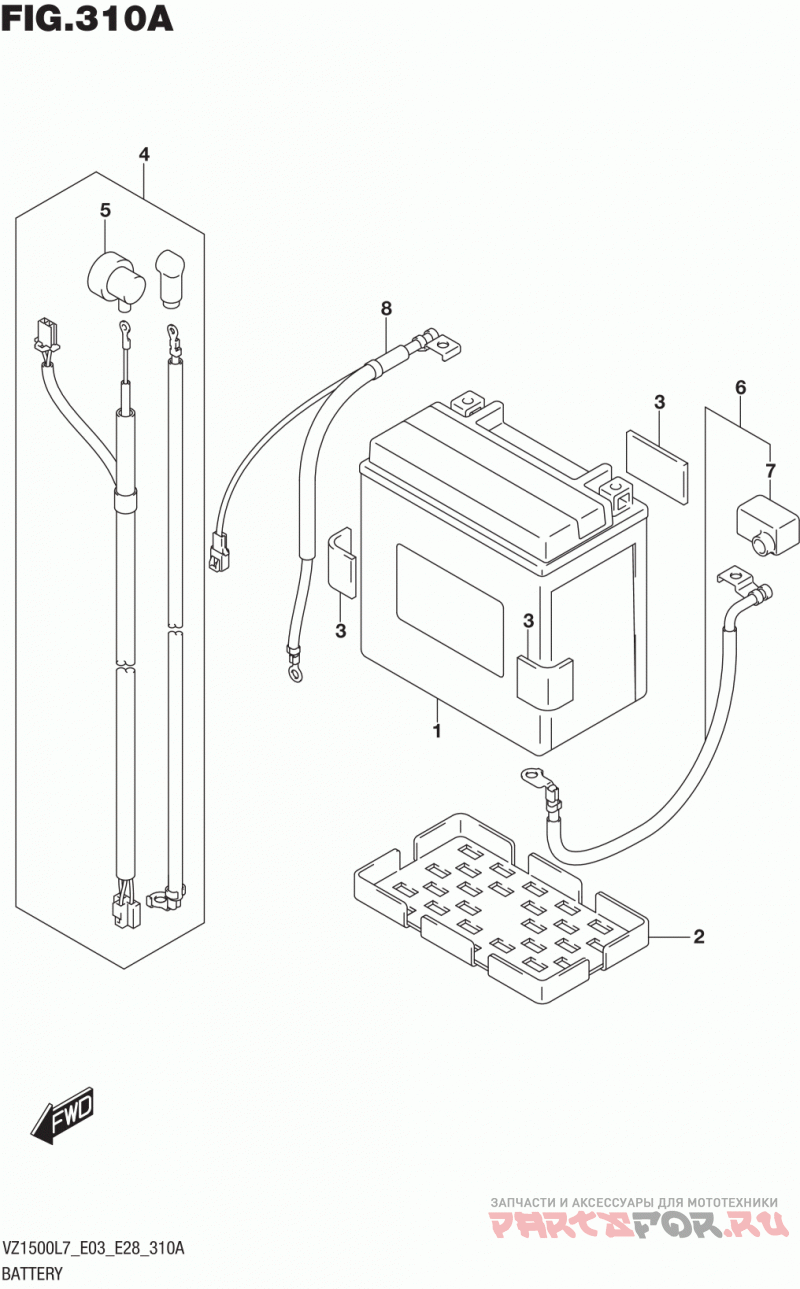 FIG.310A

4
5
8
3
6
7
3
3
1
2

FWD

ЗАПЧАСТИ И АКСЕССУАРЫ ДЛЯ МОТОТЕХНИКИ
PARTSFOR.RU

VZ1500L7_E03_E28_310A
BATTERY