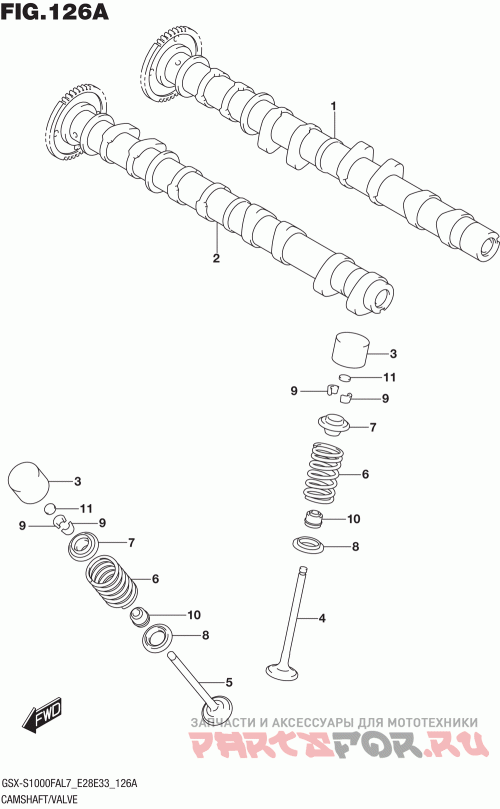 FIG.126A

1

2

3

11

9

9

7

6

10

8

4

3

11

9

9

7

6

10

8

5

FWD

ЗАПЧАСТИ И АКСЕССУАРЫ ДЛЯ МОТОТЕХНИКИ
PARTSFOR.RU

GSX-S1000FAL7_E28E33_126A
CAMSHAFT/VALVE