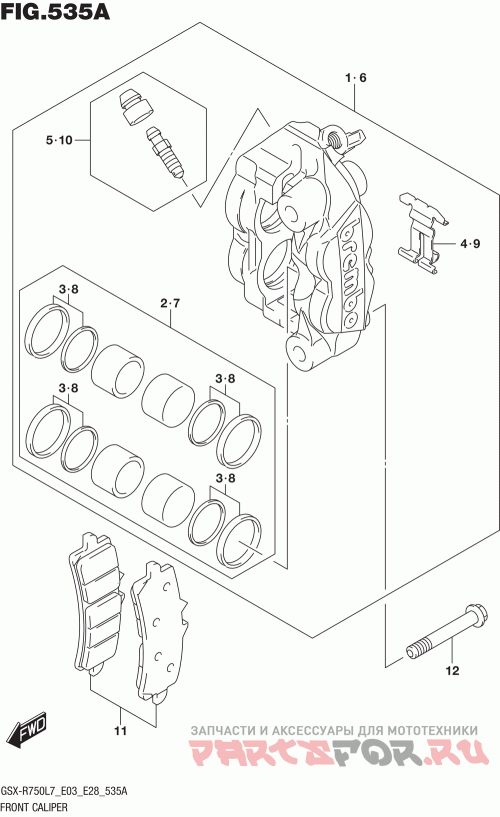 FIG.535A

1·6

5·10

brembo

4·9

3·8

2·7

3·8

3·8

3·8

12

11

FWD

ЗАПЧАСТИ И АКСЕССУАРЫ ДЛЯ МОТОТЕХНИКИ

PARTSFOR.RU

GSX-R750L7_E03_E28_535A
FRONT CALIPER