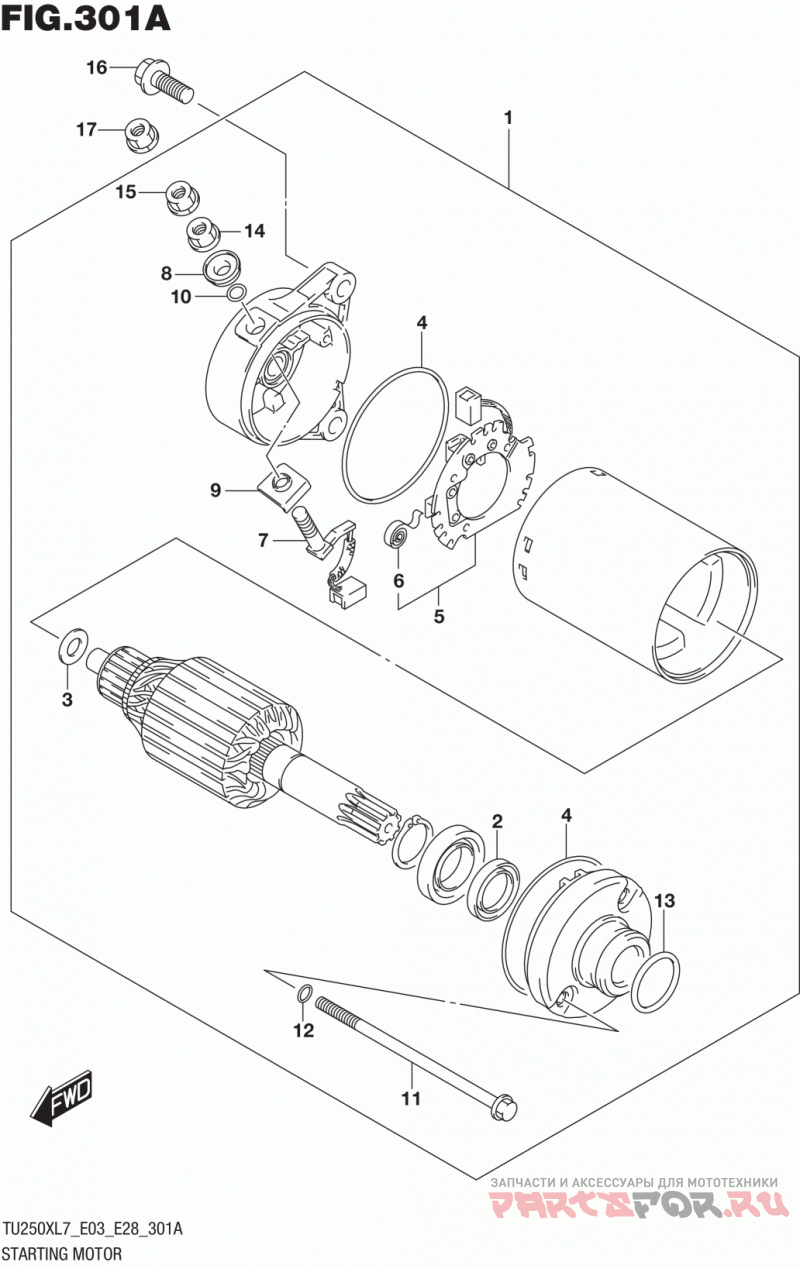 FIG.301A

16
17
15
14
8
10
1
4
9
7
6
5
3
2
4
13
12
11
FWD

ЗАПЧАСТИ И АКСЕССУАРЫ ДЛЯ МОТОТЕХНИКИ
PARTSFOR.RU

TU250XL7_E03_E28_301A
STARTING MOTOR