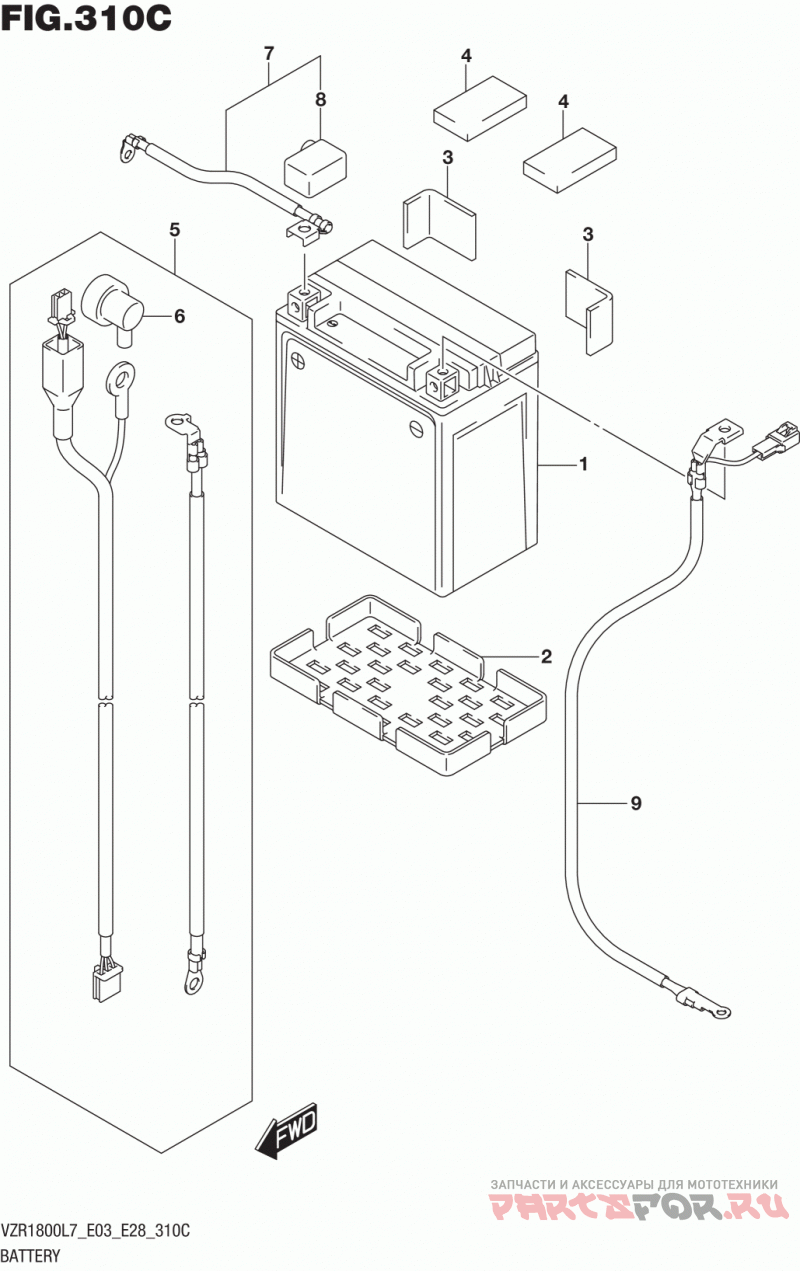 FIG.310C

7
8
4
4
3
3
5
6
1
2
9

FWD

ЗАПЧАСТИ И АКСЕССУАРЫ ДЛЯ МОТОТЕХНИКИ
PARTSFOR.RU

VZR1800L7_E03_E28_310C
BATTERY