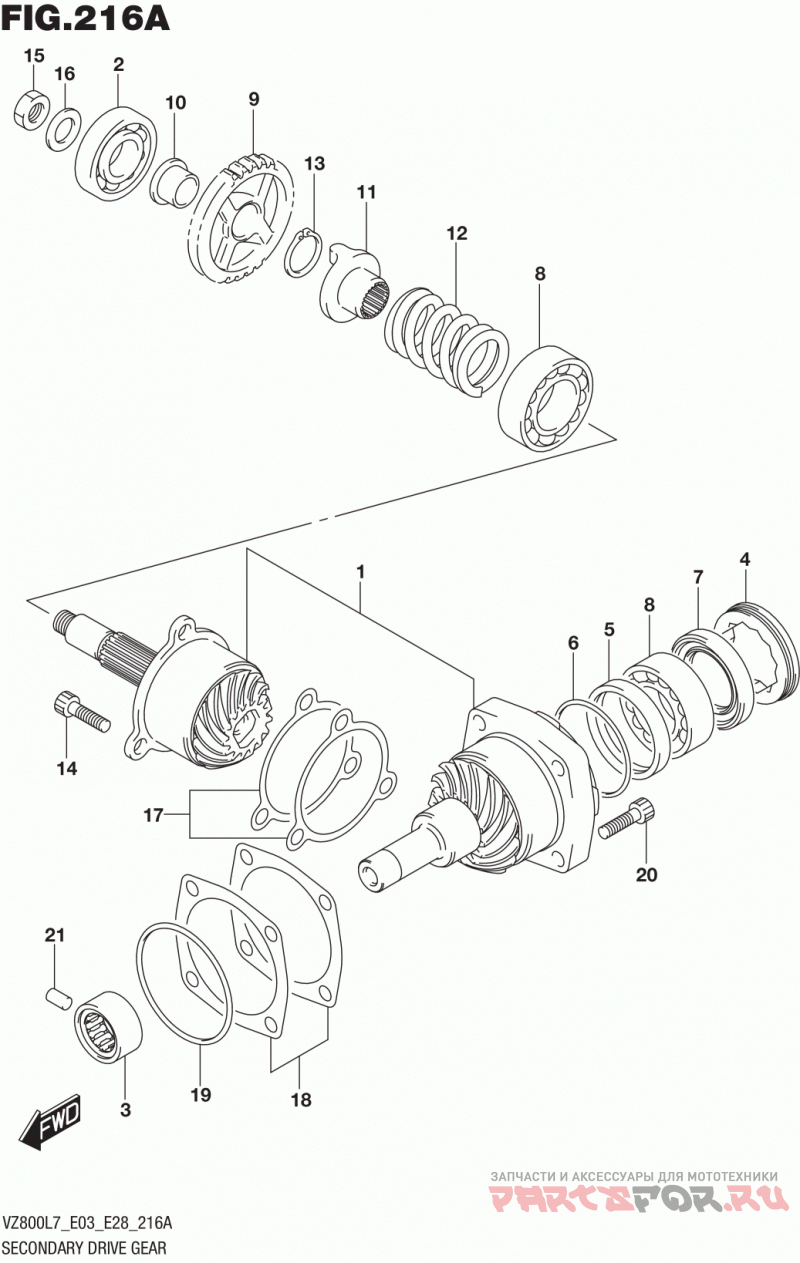 FIG.216A

15
16
2
10
9
13
11
12
8

1
4
7
8
5
6
14
17
20
21
3
19
18

FWD

ЗАПЧАСТИ И АКСЕССУАРЫ ДЛЯ МОТОТЕХНИКИ
PARTSFOR.RU

VZ800L7_E03_E28_216A
SECONDARY DRIVE GEAR