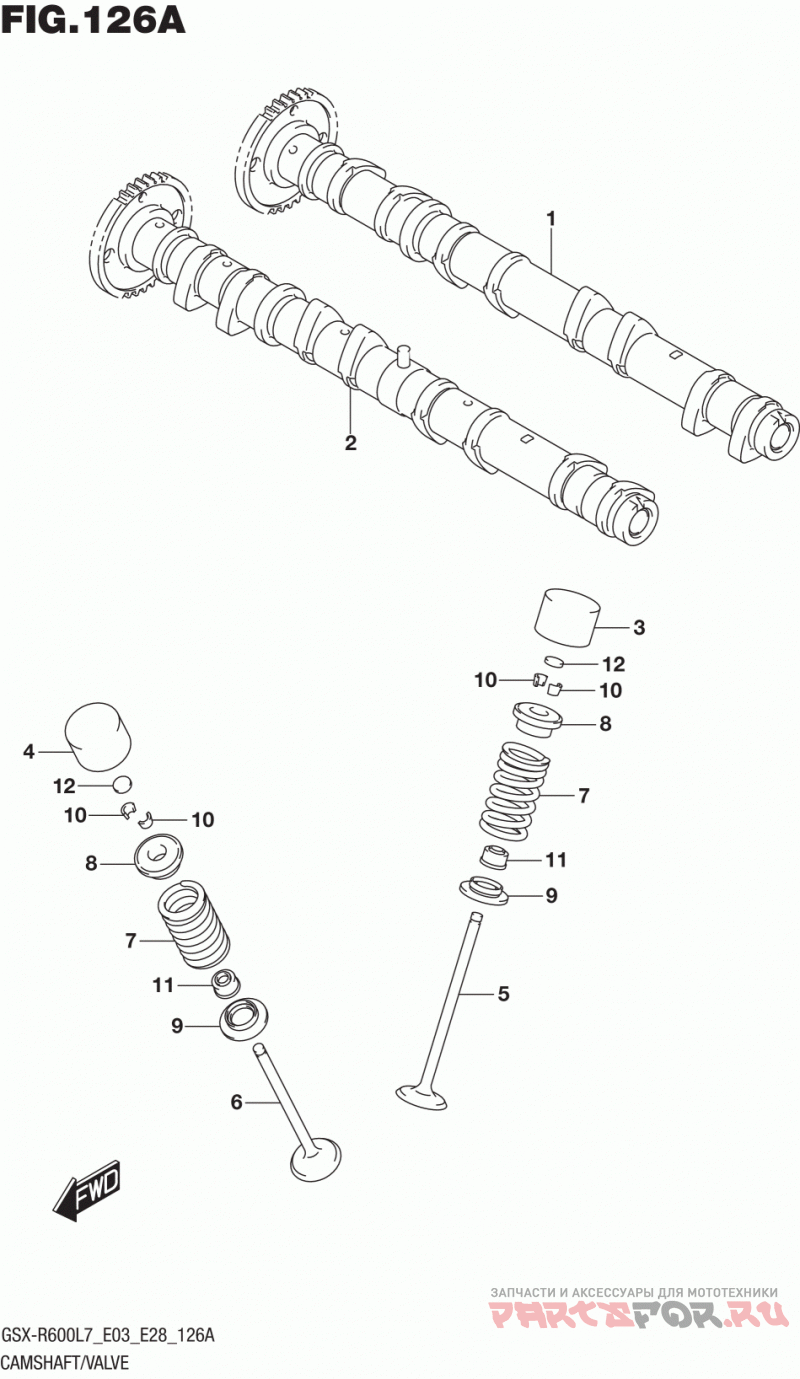 FIG.126A

1

2

3

12

10

10

8

7

11

9

5

4

12

10

10

8

7

11

9

6

FWD

ЗАПЧАСТИ И АКСЕССУАРЫ ДЛЯ МОТОТЕХНИКИ
PARTSFOR.RU

GSX-R600L7_E03_E28_126A
CAMSHAFT/VALVE