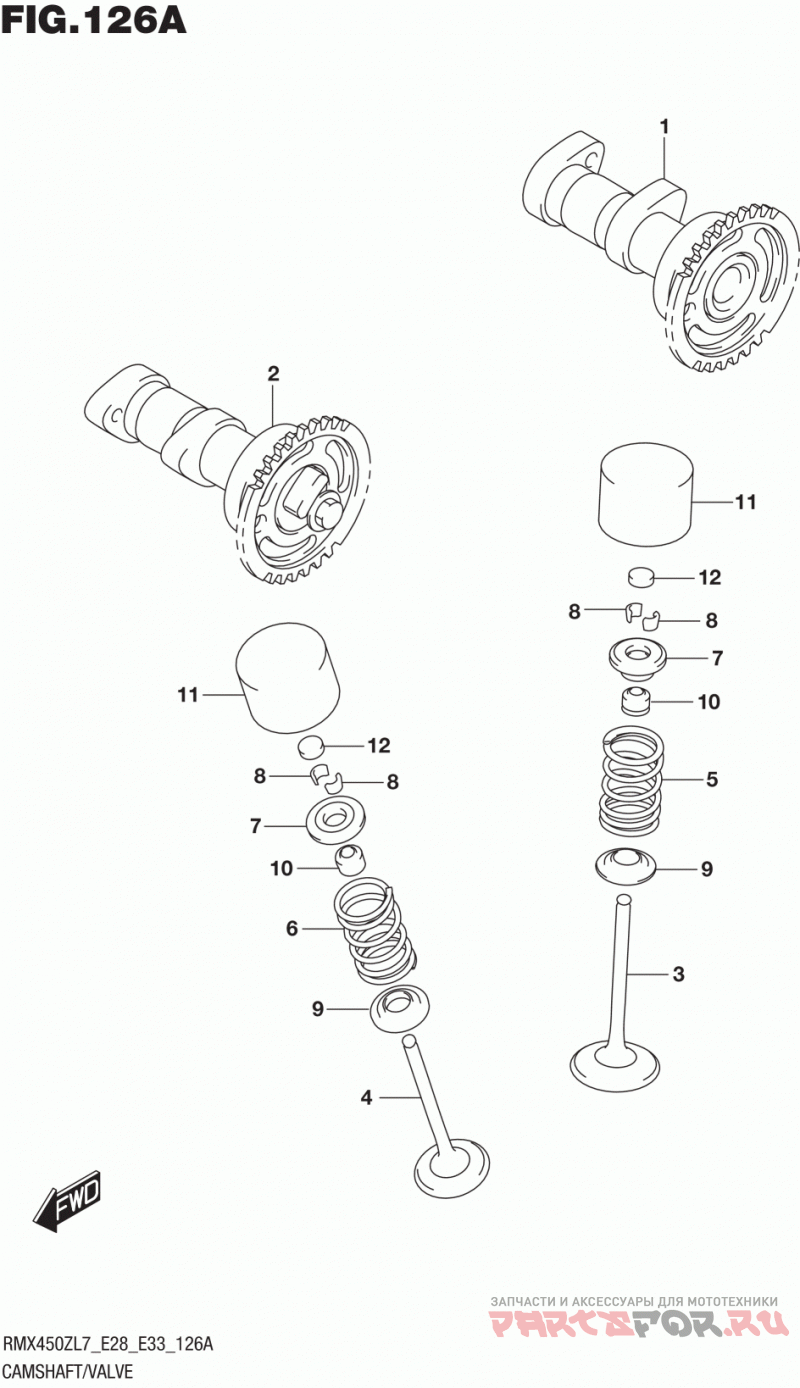 FIG.126A

1

2

11

12

8

8

7

10

5

9

3

11

12

8

8

7

10

6

9

4

FWD

ЗАПЧАСТИ И АКСЕССУАРЫ ДЛЯ МОТОТЕХНИКИ
PARTSFOR.RU

RMX450ZL7_E28_E33_126A
CAMSHAFT/VALVE