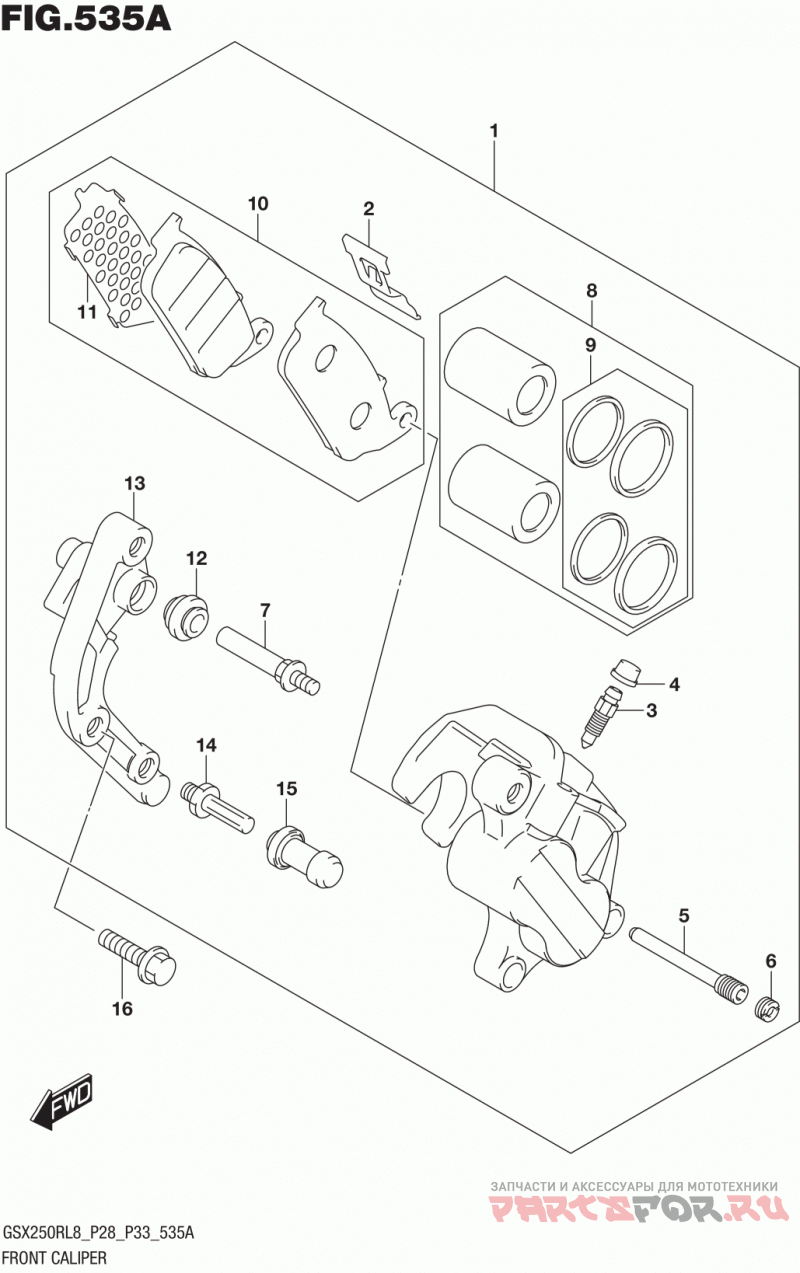 FIG.535A

1
10
2
11
8
9
13
12
7
4
3
14
15
5
6
16

FWD

ЗАПЧАСТИ И АКСЕССУАРЫ ДЛЯ МОТОТЕХНИКИ
PARTSFOR.RU

GSX250RL8_P28_P33_535A
FRONT CALIPER