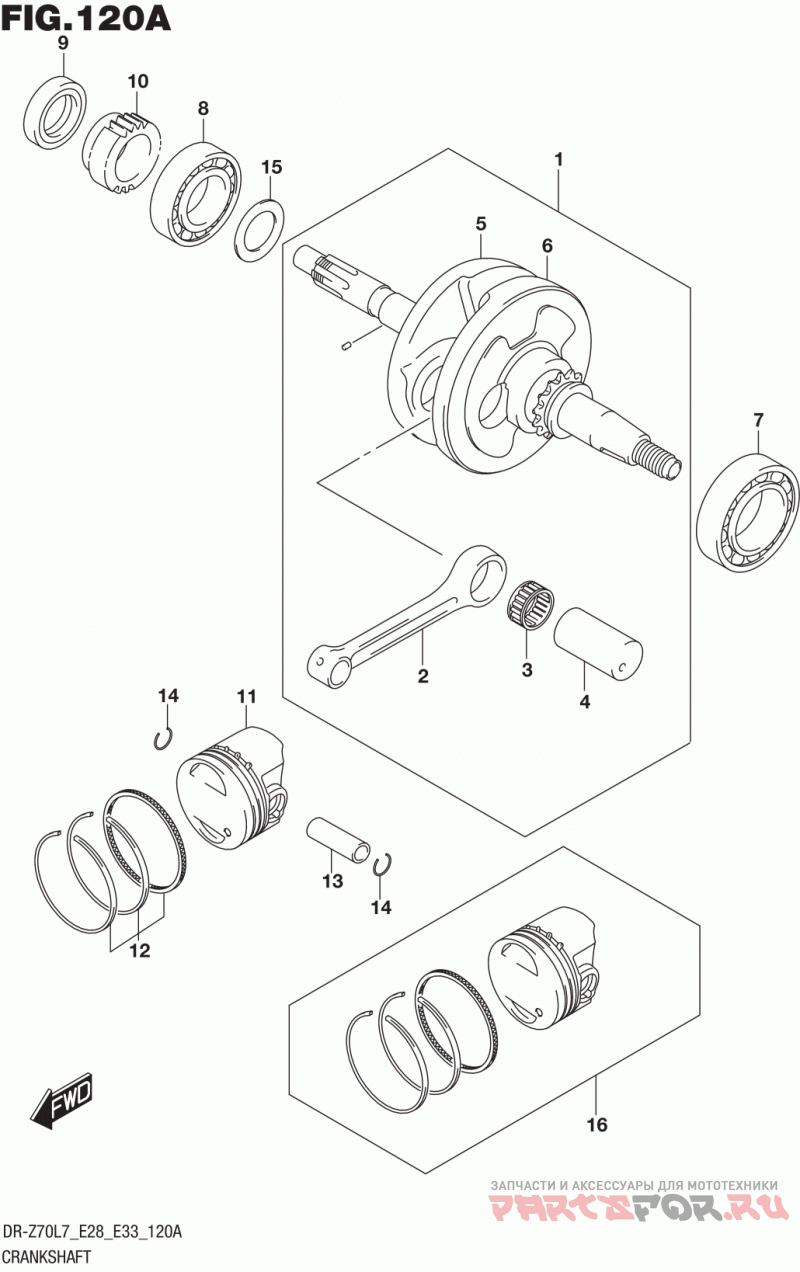 FIG.120A

9
10
8
15
1
5
6
7
2
3
4
14
11
13
14
12
16

FWD

ЗАПЧАСТИ И АКСЕССУАРЫ ДЛЯ МОТОТЕХНИКИ
PARTSFOR.RU

DR-Z70L7_E28_E33_120A
CRANKSHAFT