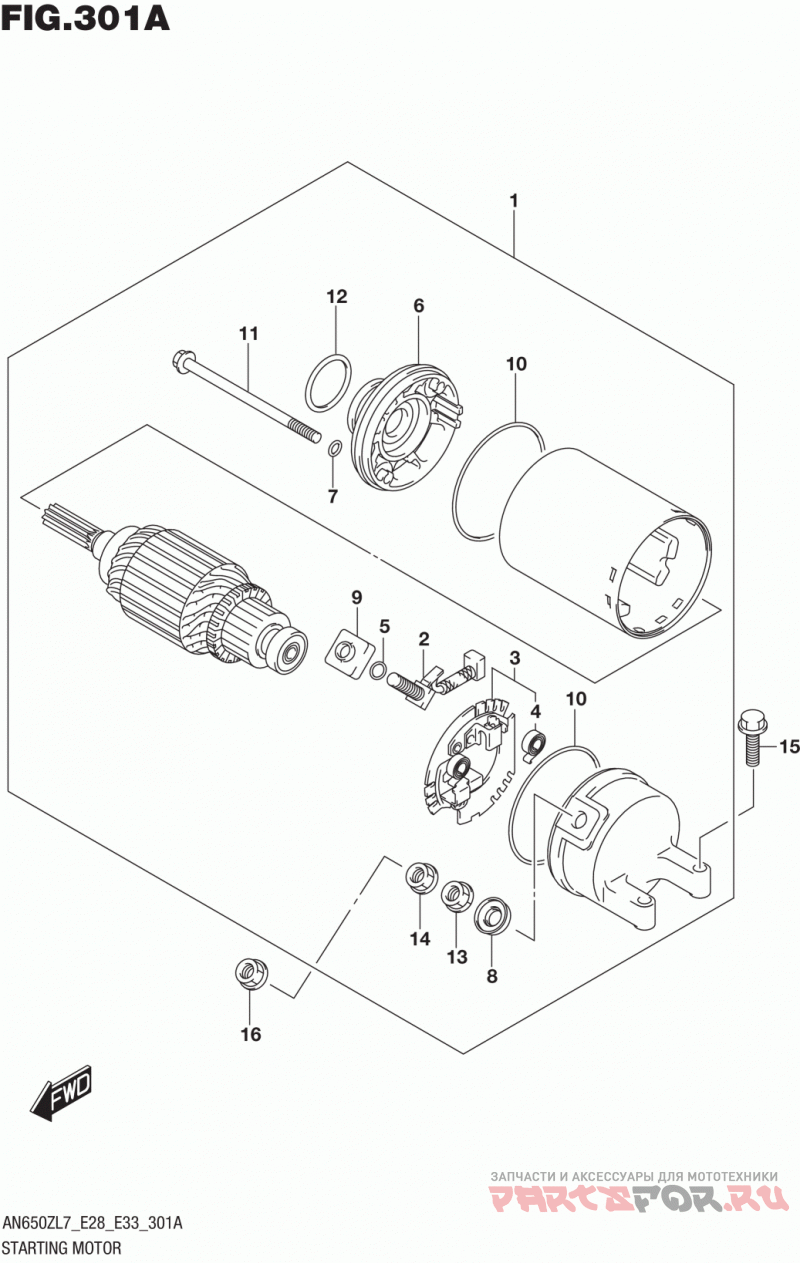 FIG.301A

1
12
6
11
10
7
9
5
2
3
4
10
15
14
13
8
16

FWD

ЗАПЧАСТИ И АКСЕССУАРЫ ДЛЯ МОТОТЕХНИКИ
PARTSFOR.RU

AN650ZL7_E28_E33_301A
STARTING MOTOR