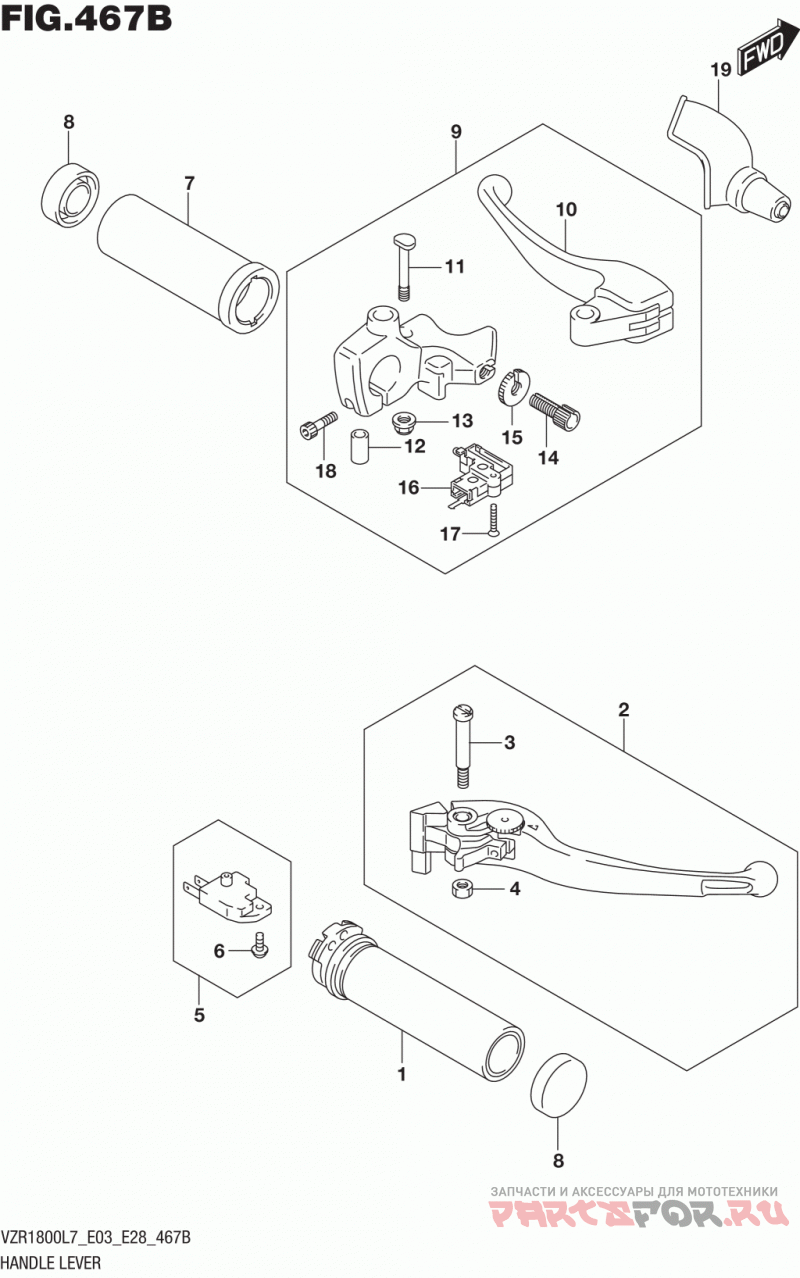 FIG.467B

FWD
19
8
7
9
10
11
13
12
18
15
14
16
17

2
3
4
5
6
1
8

ЗАПЧАСТИ И АКСЕССУАРЫ ДЛЯ МОТОТЕХНИКИ
PARTSFOR.RU

VZR1800L7_E03_E28_467B
HANDLE LEVER