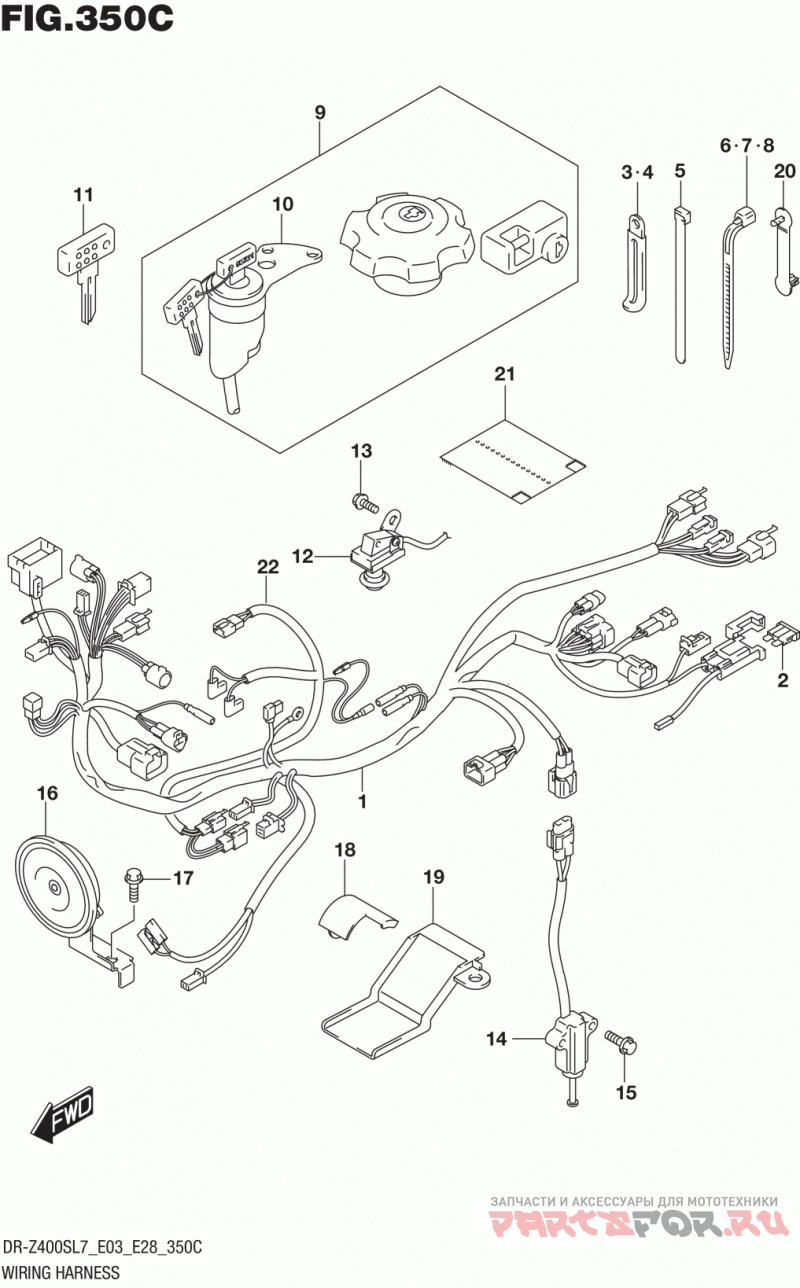 FIG.350C

9

11

10

3·4

5

6·7·8

20

21

13

12

22

2

1

16

17

18

19

14

15

FWD

ЗАПЧАСТИ И АКСЕССУАРЫ ДЛЯ МОТОТЕХНИКИ
PARTSFOR.RU

DR-Z400SL7_E03_E28_350C
WIRING HARNESS