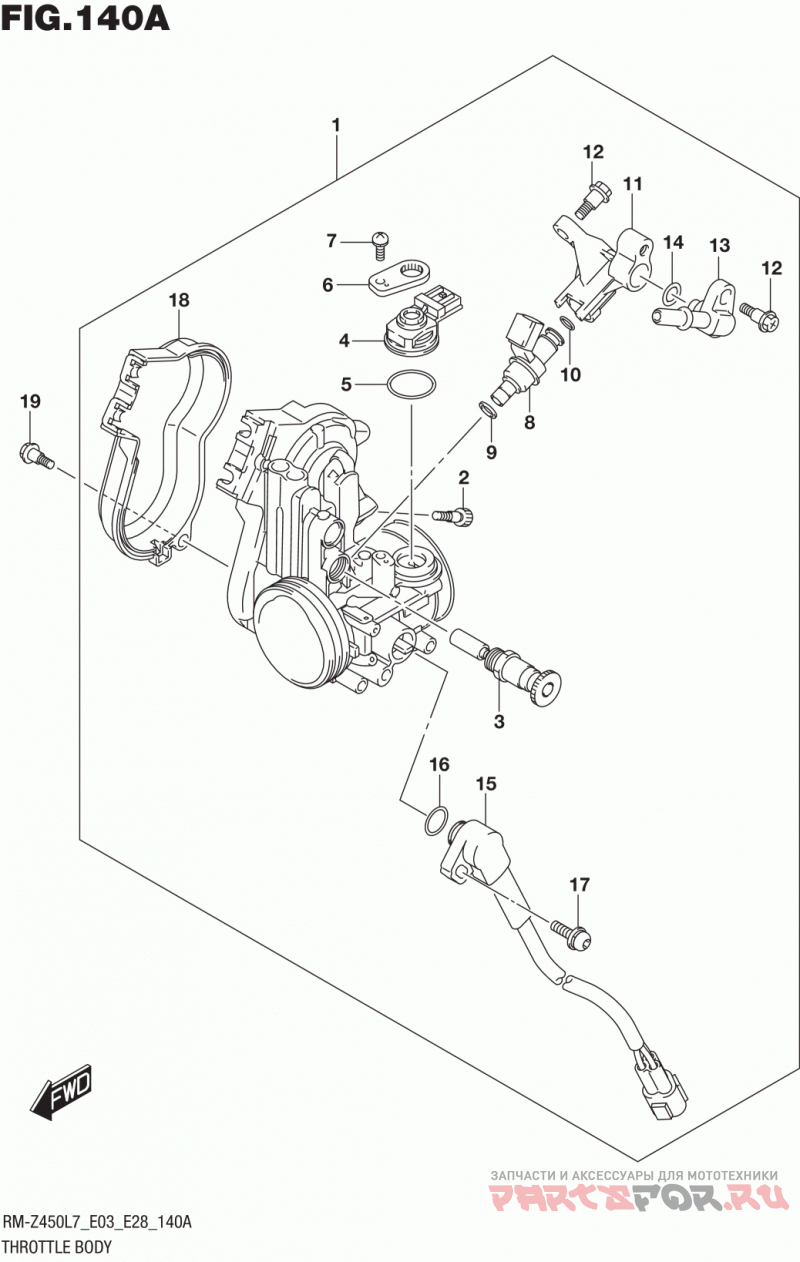 FIG.140A

1
12
11
7
14
13
12
6
18
4
10
5
8
19
9
2
3
16
15
17
FWD

ЗАПЧАСТИ И АКСЕССУАРЫ ДЛЯ МОТОТЕХНИКИ
PARTSFOR.RU

RM-Z450L7_E03_E28_140A
THROTTLE BODY