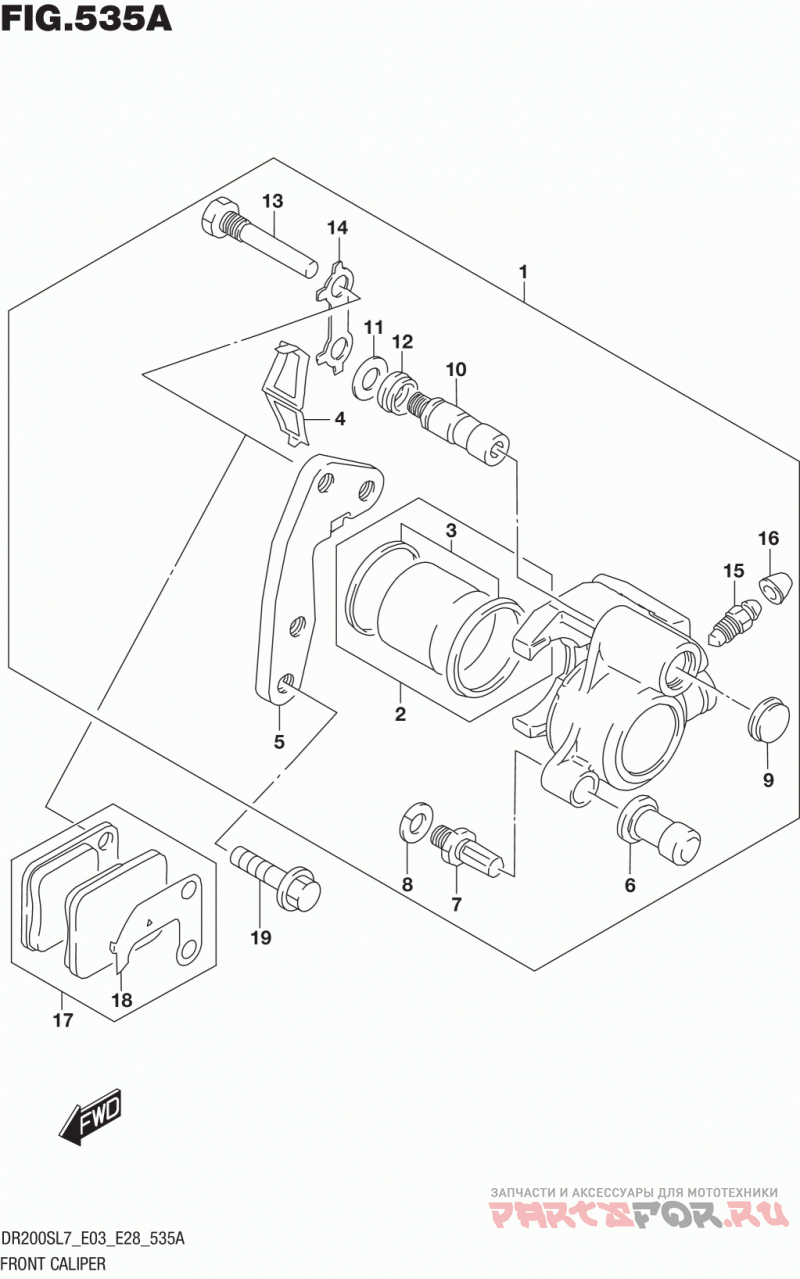 FIG.535A

13
14
1
11
12
10
4
3
16
15
2
5
9
8
7
6
19
18
17

FWD

ЗАПЧАСТИ И АКСЕССУАРЫ ДЛЯ МОТОТЕХНИКИ
PARTSFOR.RU

DR200SL7_E03_E28_535A
FRONT CALIPER