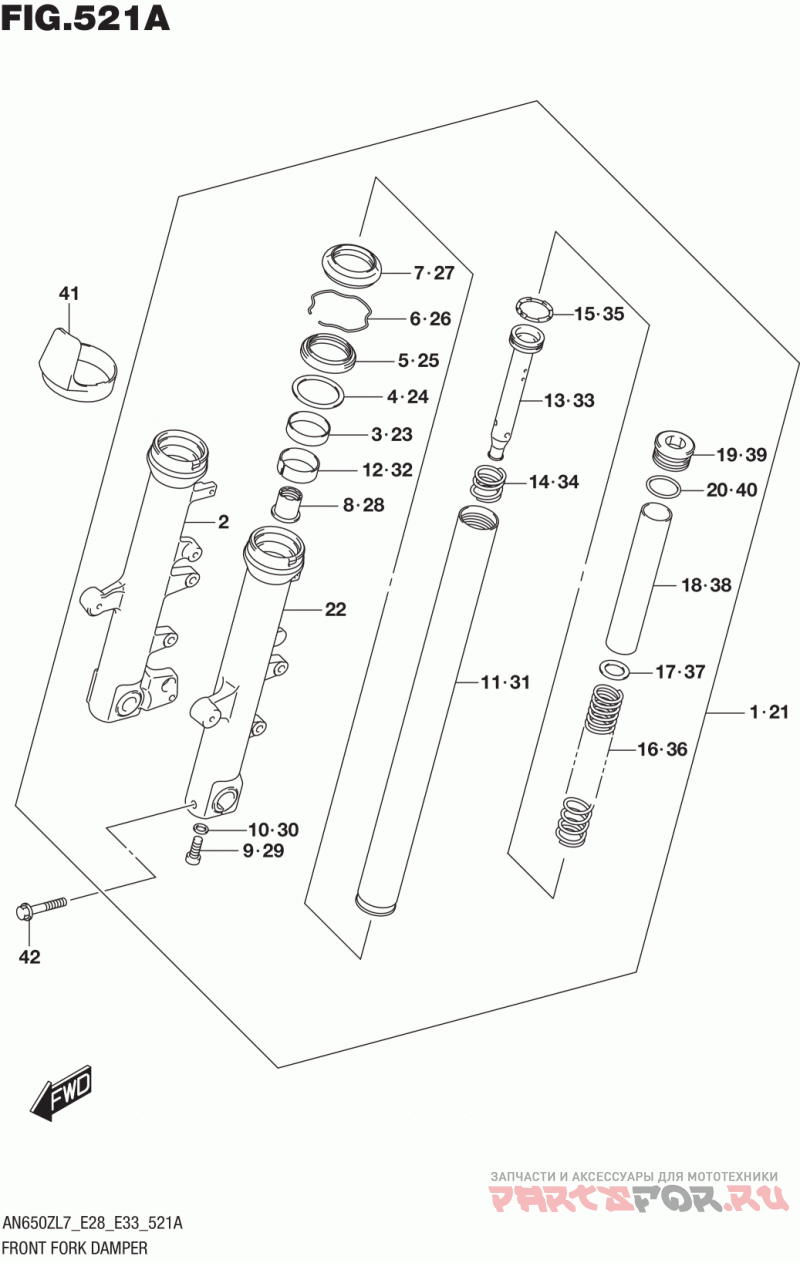 FIG.521A

41

7·27
6·26
5·25
4·24
3·23
12·32
8·28
2
22
15·35
13·33
14·34
19·39
20·40
18·38
11·31
17·37
1·21
16·36
10·30
9·29
42

FWD

ЗАПЧАСТИ И АКСЕССУАРЫ ДЛЯ МОТОТЕХНИКИ
PARTSFOR.RU

AN650ZL7_E28_E33_521A
FRONT FORK DAMPER