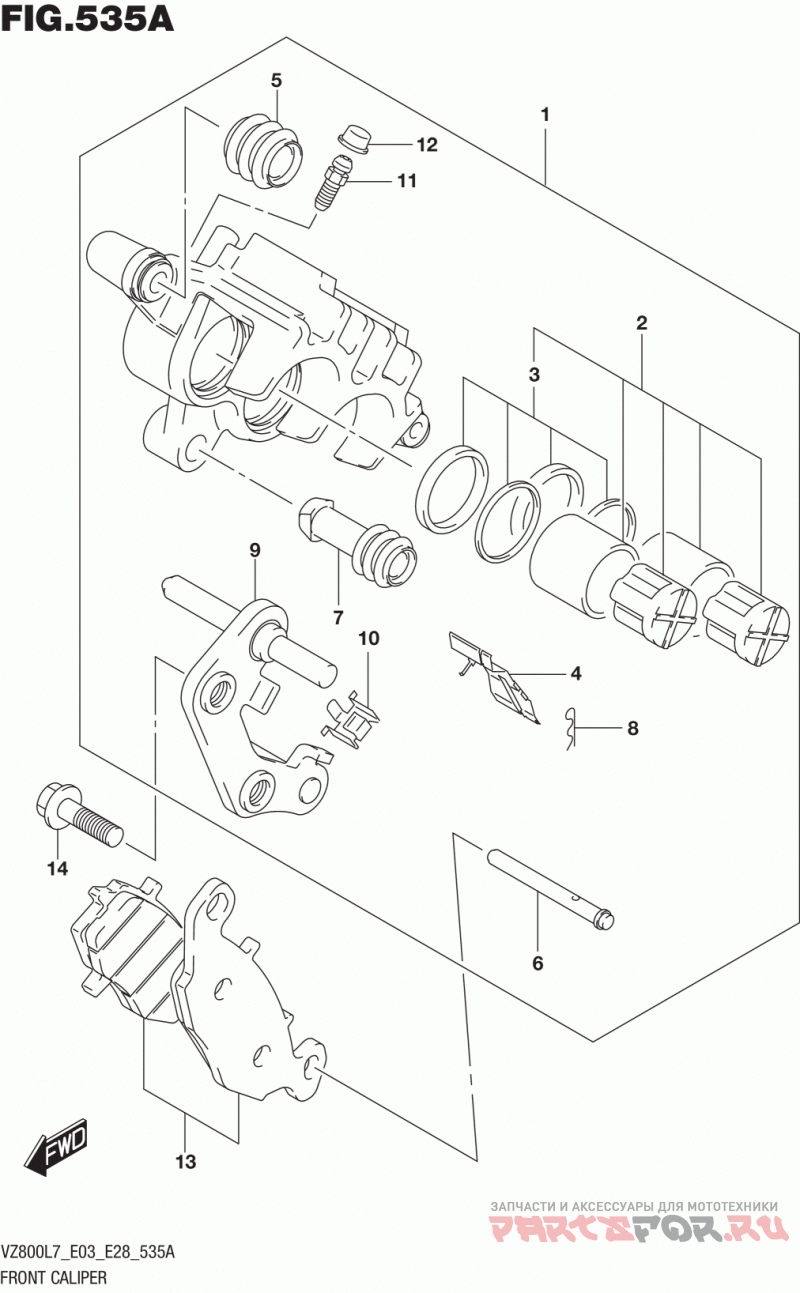 FIG.535A

5
12
11
1
2
3
9
7
10
4
8
14
6
13
FWD

ЗАПЧАСТИ И АКСЕССУАРЫ ДЛЯ МОТОТЕХНИКИ
PARTSFOR.RU

VZ800L7_E03_E28_535A
FRONT CALIPER