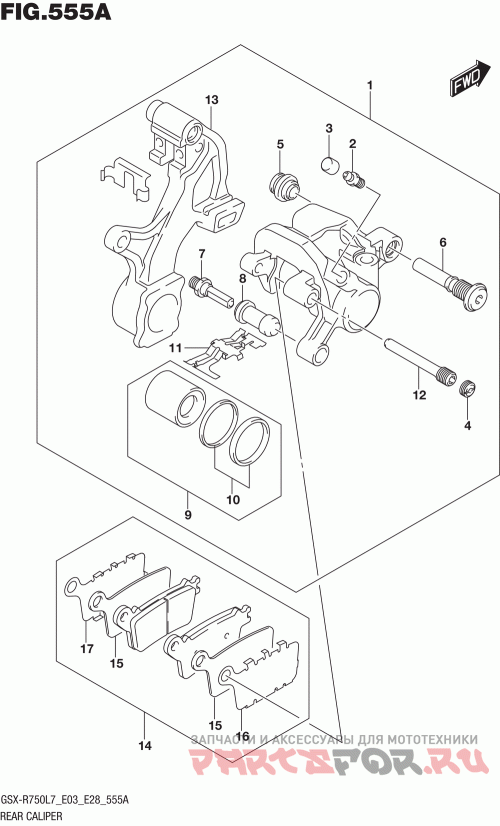 FIG.555A

FWD

1
13
3
2
5
6
7
8
11
12
4
9
10
17
15
15
16
14

ЗАПЧАСТИ И АКСЕССУАРЫ ДЛЯ МОТОТЕХНИКИ
PARTSFOR.RU

GSX-R750L7_E03_E28_555A
REAR CALIPER