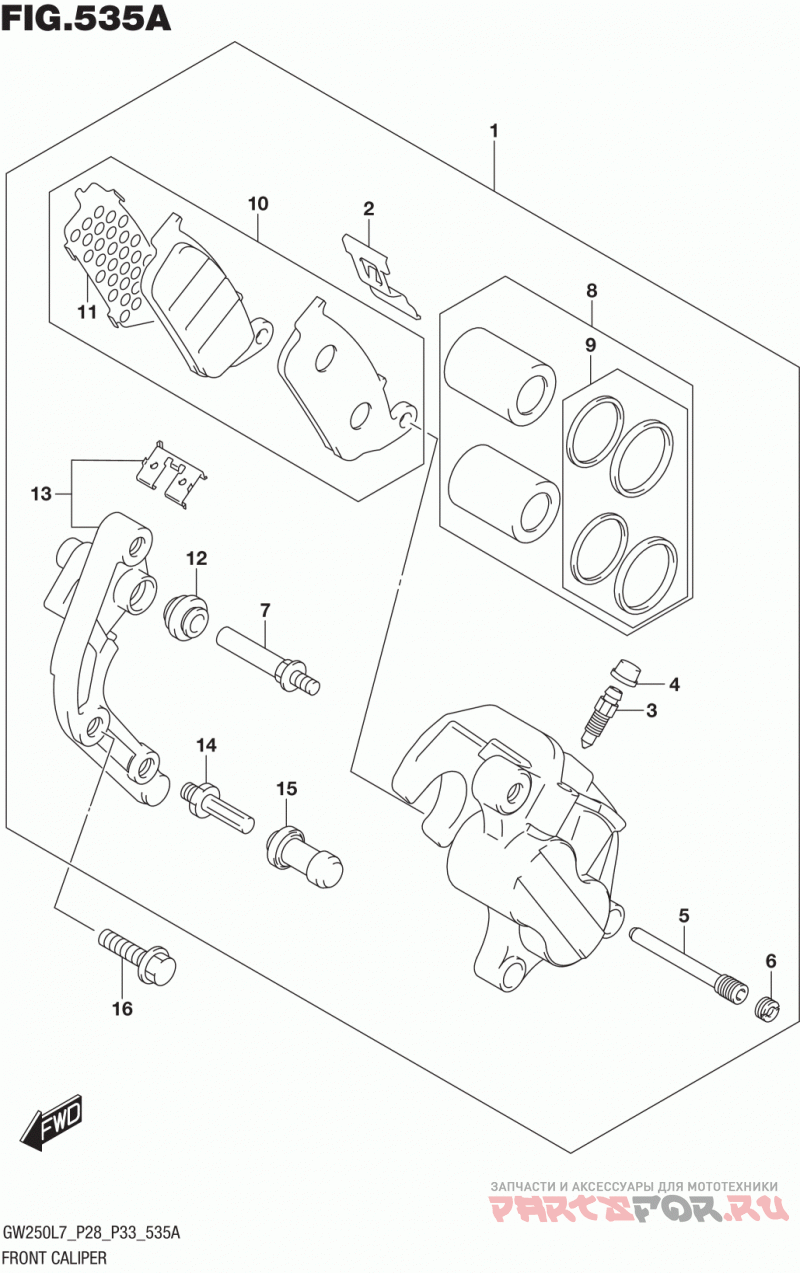 FIG.535A

1
10
2
11
8
9
13
12
7
4
3
14
15
5
6
16

FWD

ЗАПЧАСТИ И АКСЕССУАРЫ ДЛЯ МОТОТЕХНИКИ
PARTSFOR.RU

GW250L7_P28_P33_535A
FRONT CALIPER