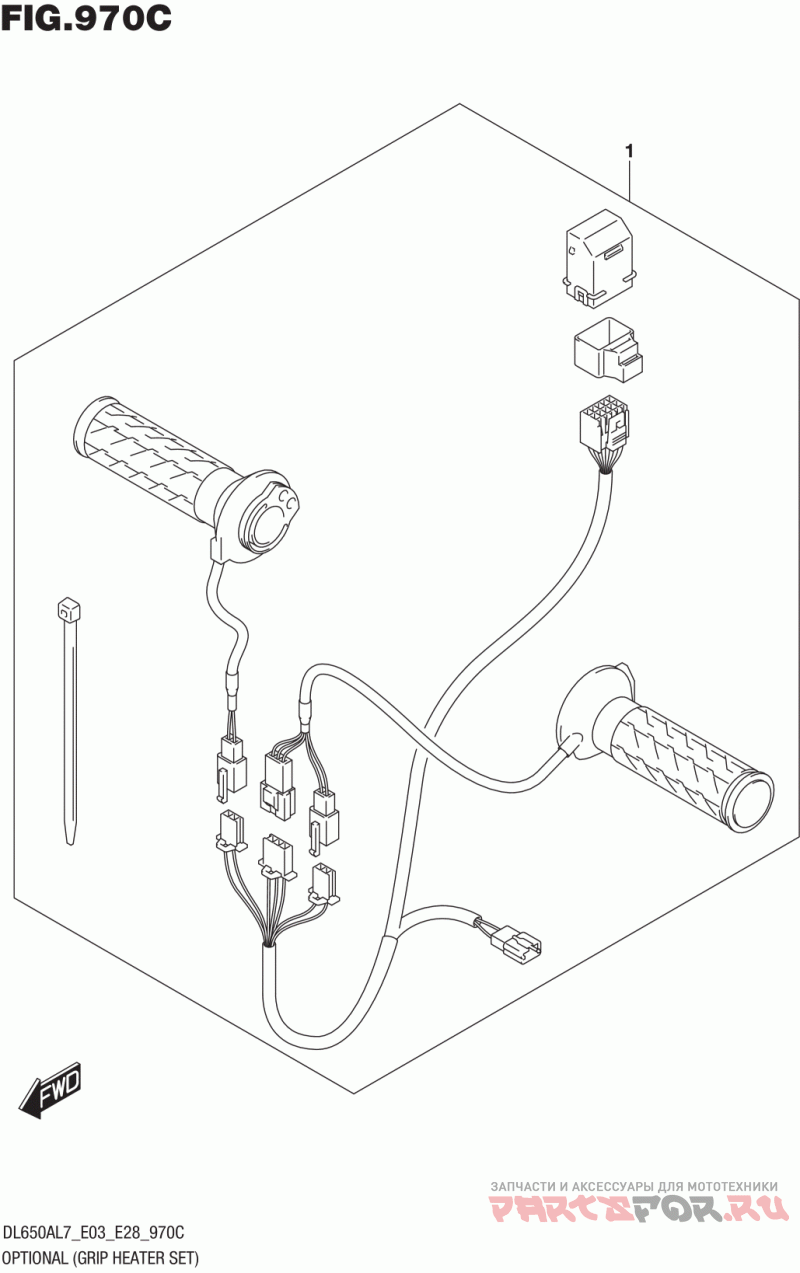 FIG.970C

1

FWD

ЗАПЧАСТИ И АКСЕССУАРЫ ДЛЯ МОТОТЕХНИКИ
PARTSFOR.RU

DL650AL7_E03_E28_970C
OPTIONAL (GRIP HEATER SET)