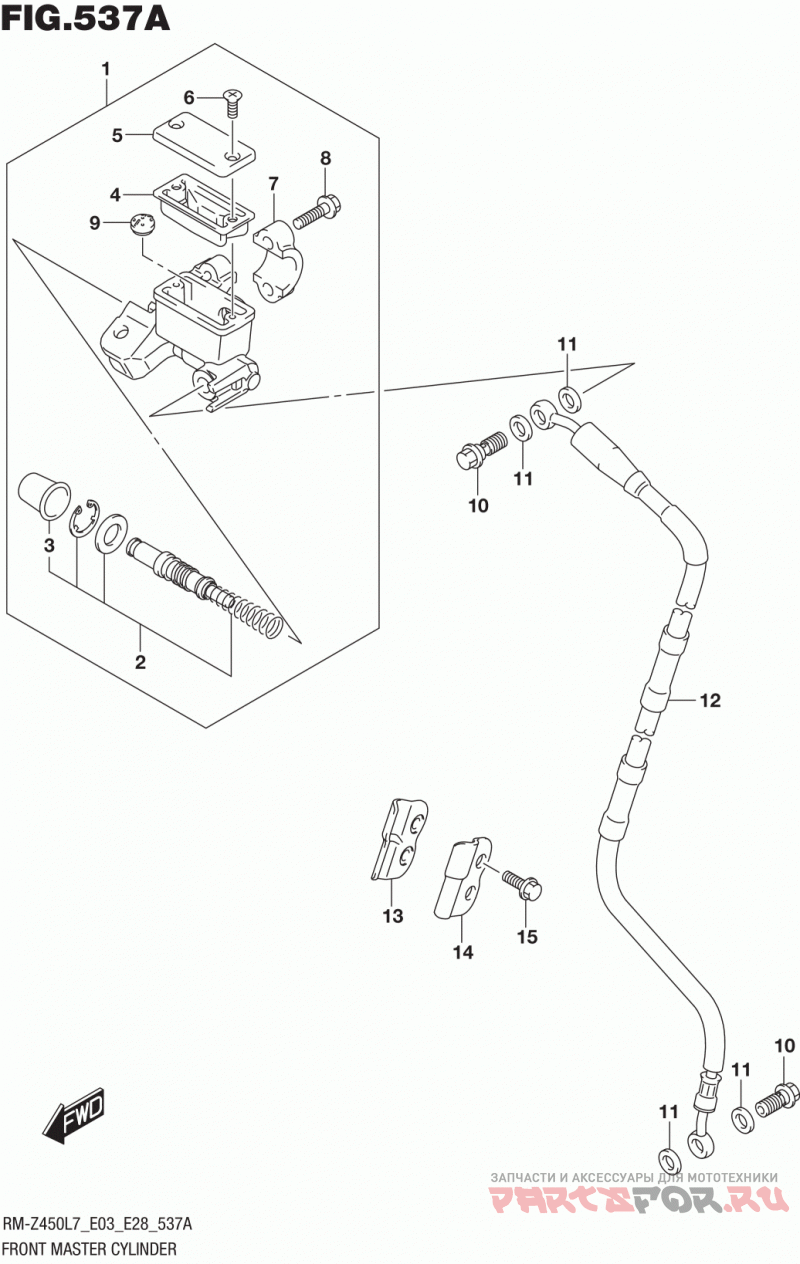 FIG.537A

1
6
5
8
4
7
9
11
10
11
3
2
12
13
14
15
10
11
11
FWD

ЗАПЧАСТИ И АКСЕССУАРЫ ДЛЯ МОТОТЕХНИКИ
PARTSFOR.RU

RM-Z450L7_E03_E28_537A
FRONT MASTER CYLINDER