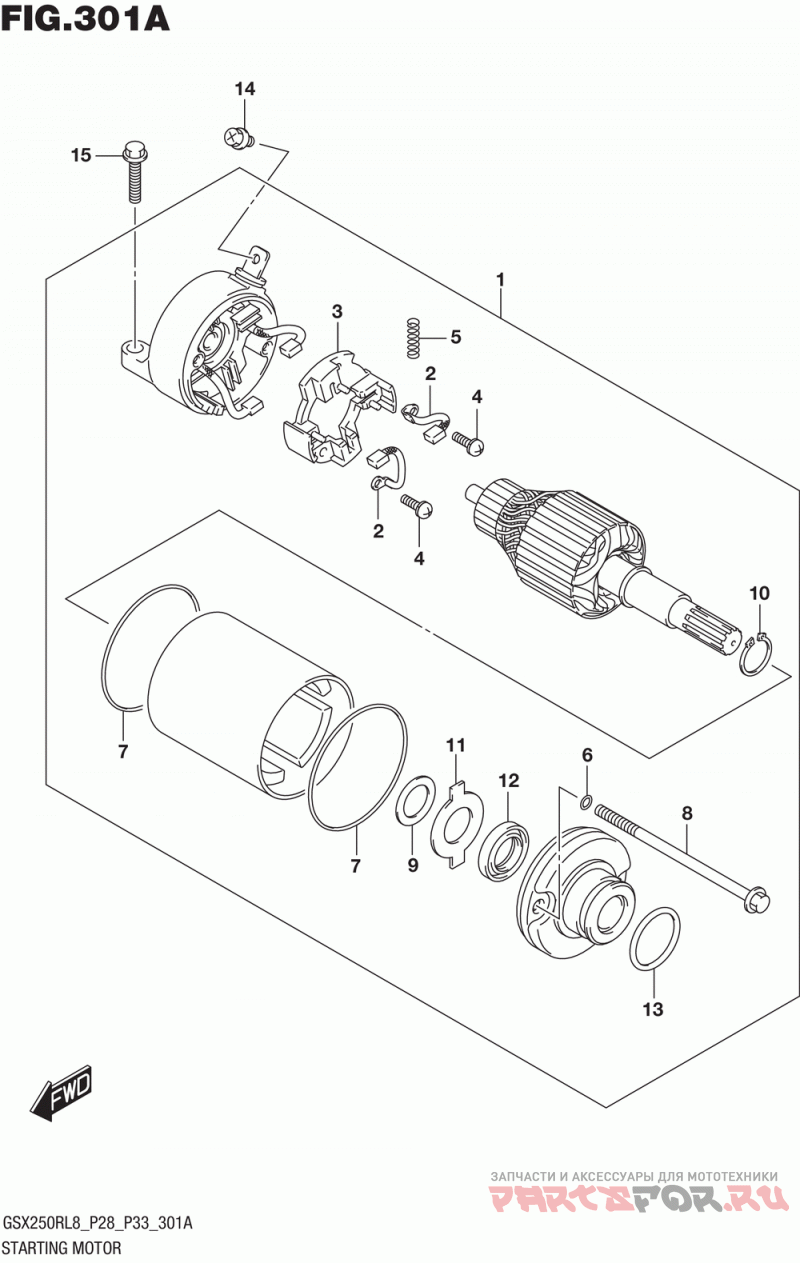 FIG.301A

14
15
1
3
5
2
4
2
4
10
7
11
6
12
8
7
9
13

FWD

ЗАПЧАСТИ И АКСЕССУАРЫ ДЛЯ МОТОТЕХНИКИ
PARTSFOR.RU

GSX250RL8_P28_P33_301A
STARTING MOTOR