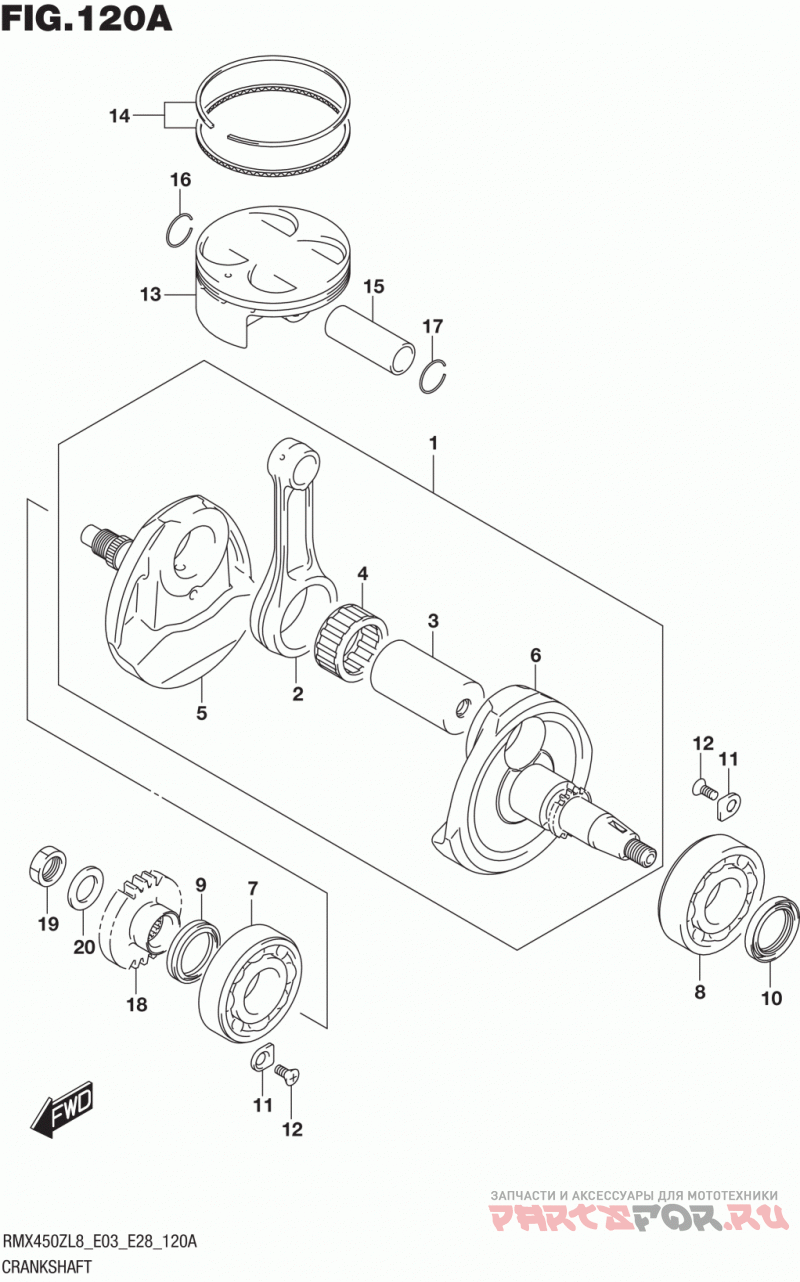 FIG.120A

14
16
13
15
17
1
4
3
6
5
2
12
11
19
20
9
7
18
8
10
11
12
FWD

ЗАПЧАСТИ И АКСЕССУАРЫ ДЛЯ МОТОТЕХНИКИ
PARTSFOR.RU

RMX450ZL8_E03_E28_120A
CRANKSHAFT