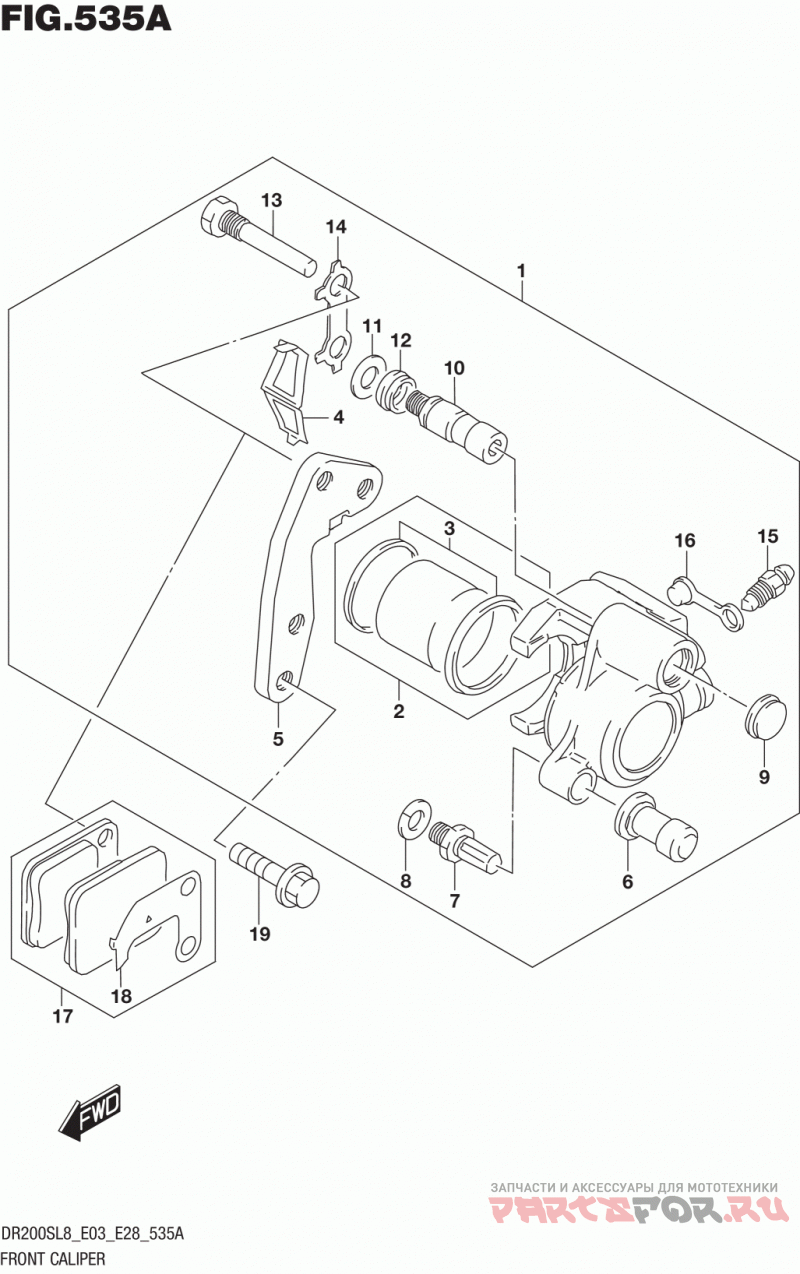 FIG.535A

13
14
1
11
12
10
4
3
16
15
2
5
9
8
7
6
19
18
17
FWD

ЗАПЧАСТИ И АКСЕССУАРЫ ДЛЯ МОТОТЕХНИКИ
PARTSFOR.RU

DR200SL8_E03_E28_535A
FRONT CALIPER