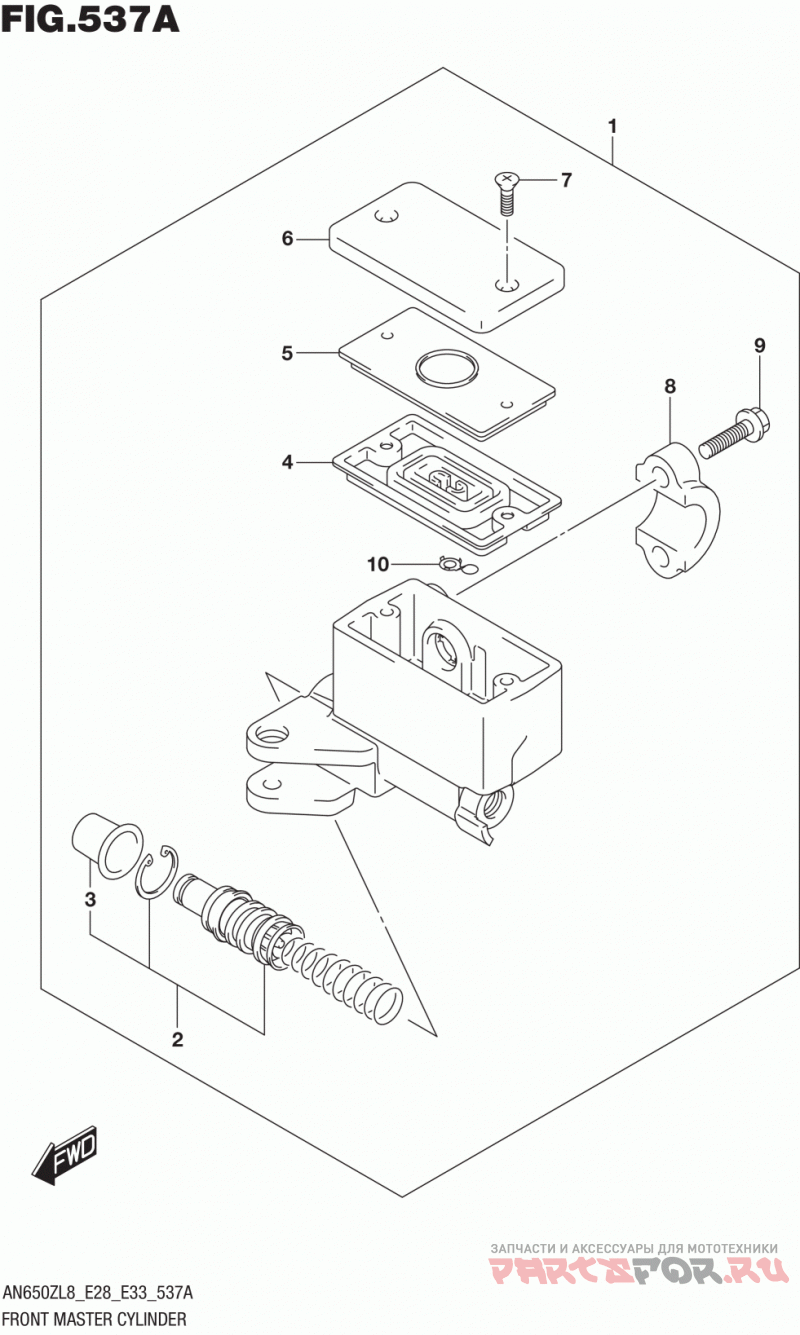 FIG.537A

1
7
6
5
9
8
4
10
3
2
FWD

ЗАПЧАСТИ И АКСЕССУАРЫ ДЛЯ МОТОТЕХНИКИ
PARTSFOR.RU

AN650ZL8_E28_E33_537A
FRONT MASTER CYLINDER