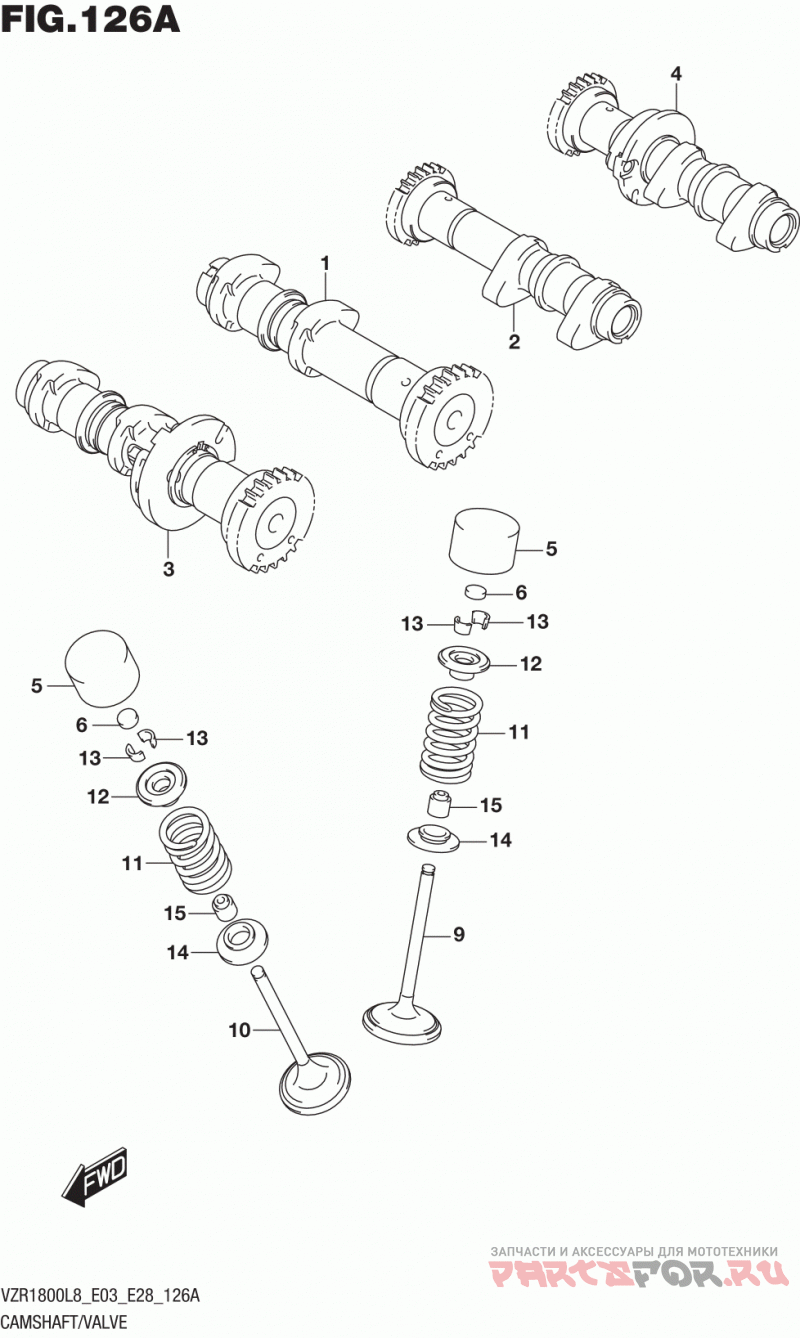 FIG.126A

4

1

2

3

5

6

13

13

12

11

15

14

9

5

6

13

13

12

11

15

14

10

FWD

ЗАПЧАСТИ И АКСЕССУАРЫ ДЛЯ МОТОТЕХНИКИ
PARTSFOR.RU

VZR1800L8_E03_E28_126A
CAMSHAFT/VALVE