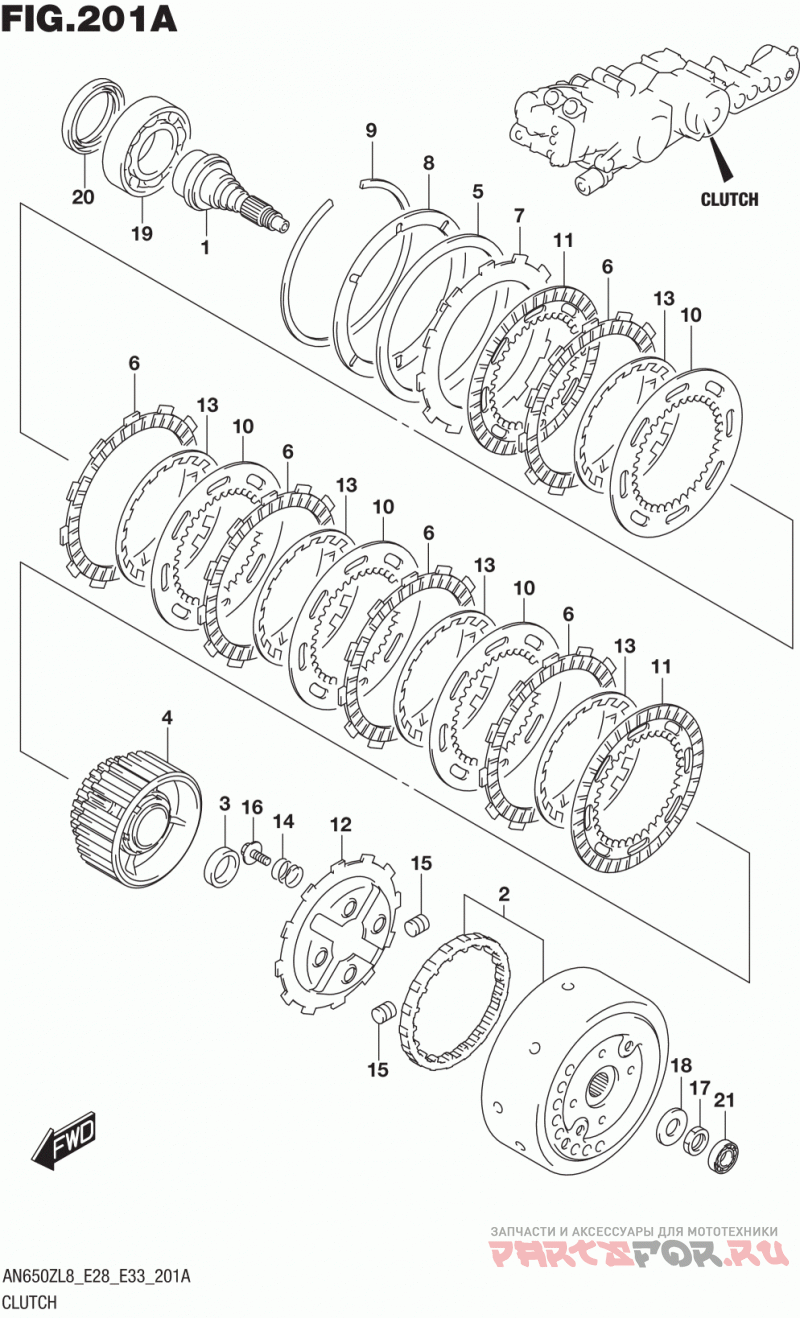 FIG.201A

CLUTCH

20
19
1
9
8
5
7
11
6
13
10

6
13
10
6
13
10
6
13
10
6
13
11

4
3
16
14
12
15
2
15
18
17
21

FWD

ЗАПЧАСТИ И АКСЕССУАРЫ ДЛЯ МОТОТЕХНИКИ
PARTSFOR.RU

AN650ZL8_E28_E33_201A
CLUTCH