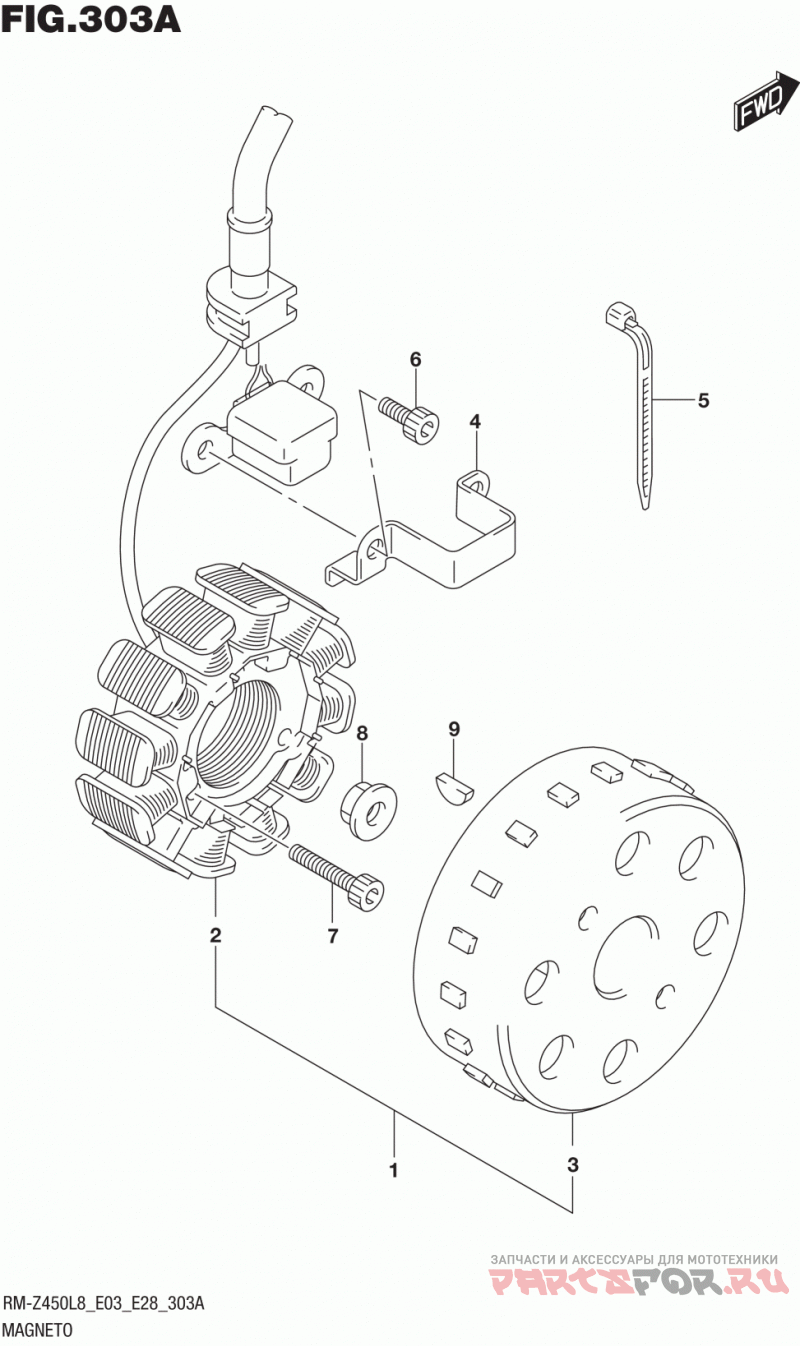 FIG.303A

FWD

6

4

5

8

9

2

7

1

3

ЗАПЧАСТИ И АКСЕССУАРЫ ДЛЯ МОТОТЕХНИКИ
PARTSFOR.RU

RM-Z450L8_E03_E28_303A
MAGNETO