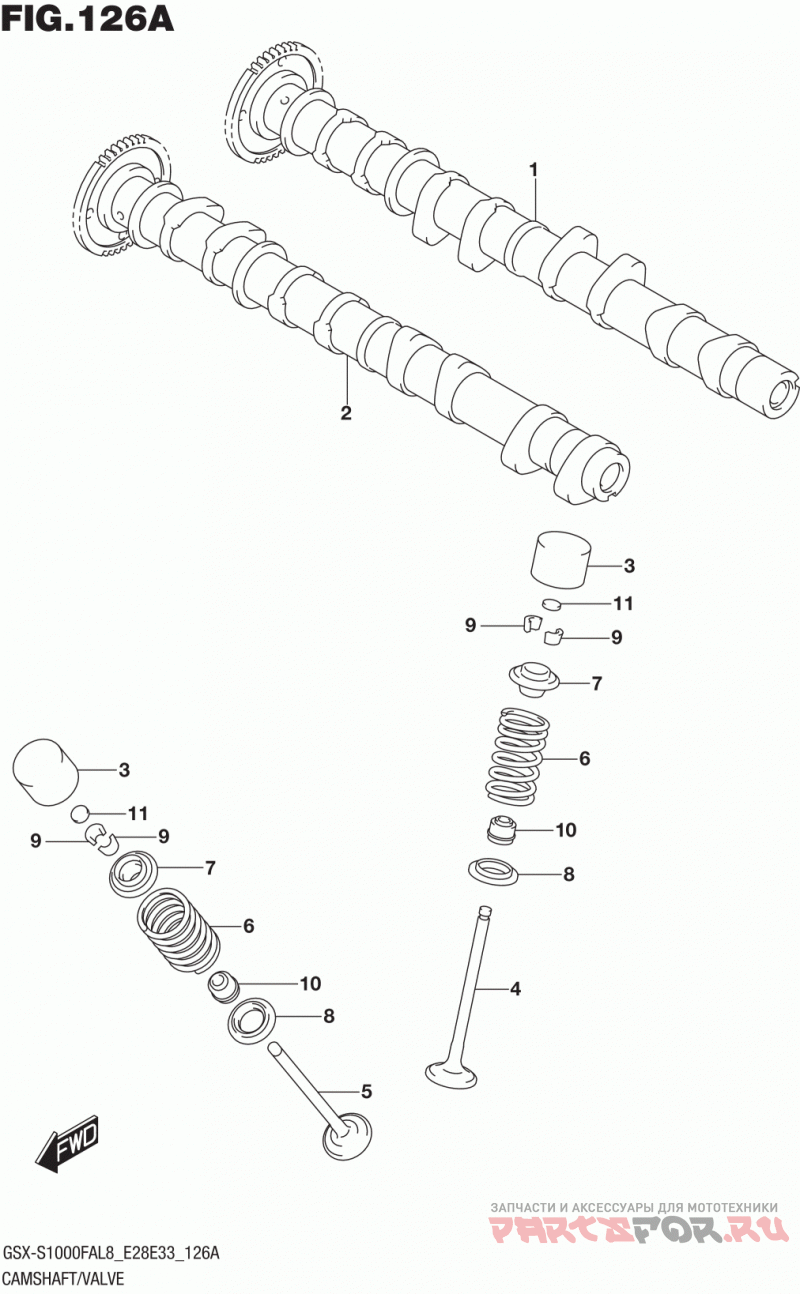 FIG.126A

1

2

3

11

9

9

7

6

10

8

4

3

11

9

9

7

6

10

8

5

FWD

ЗАПЧАСТИ И АКСЕССУАРЫ ДЛЯ МОТОТЕХНИКИ
PARTSFOR.RU

GSX-S1000FAL8_E28E33_126A
CAMSHAFT/VALVE