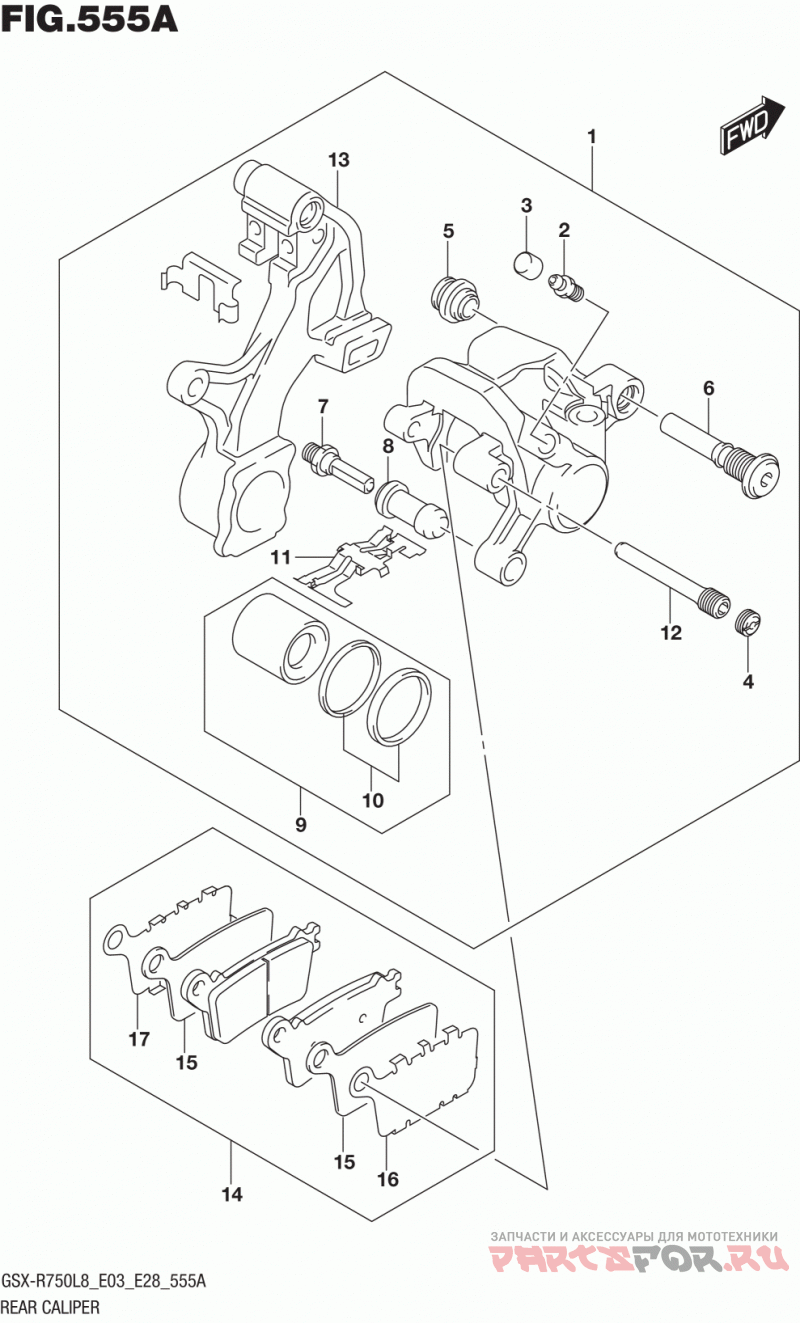 FIG.555A

FWD

1
13
3
2
5
6
7
8
11
12
4
10
9
17
15
15
16
14

ЗАПЧАСТИ И АКСЕССУАРЫ ДЛЯ МОТОТЕХНИКИ
PARTSFOR.RU

GSX-R750L8_E03_E28_555A
REAR CALIPER