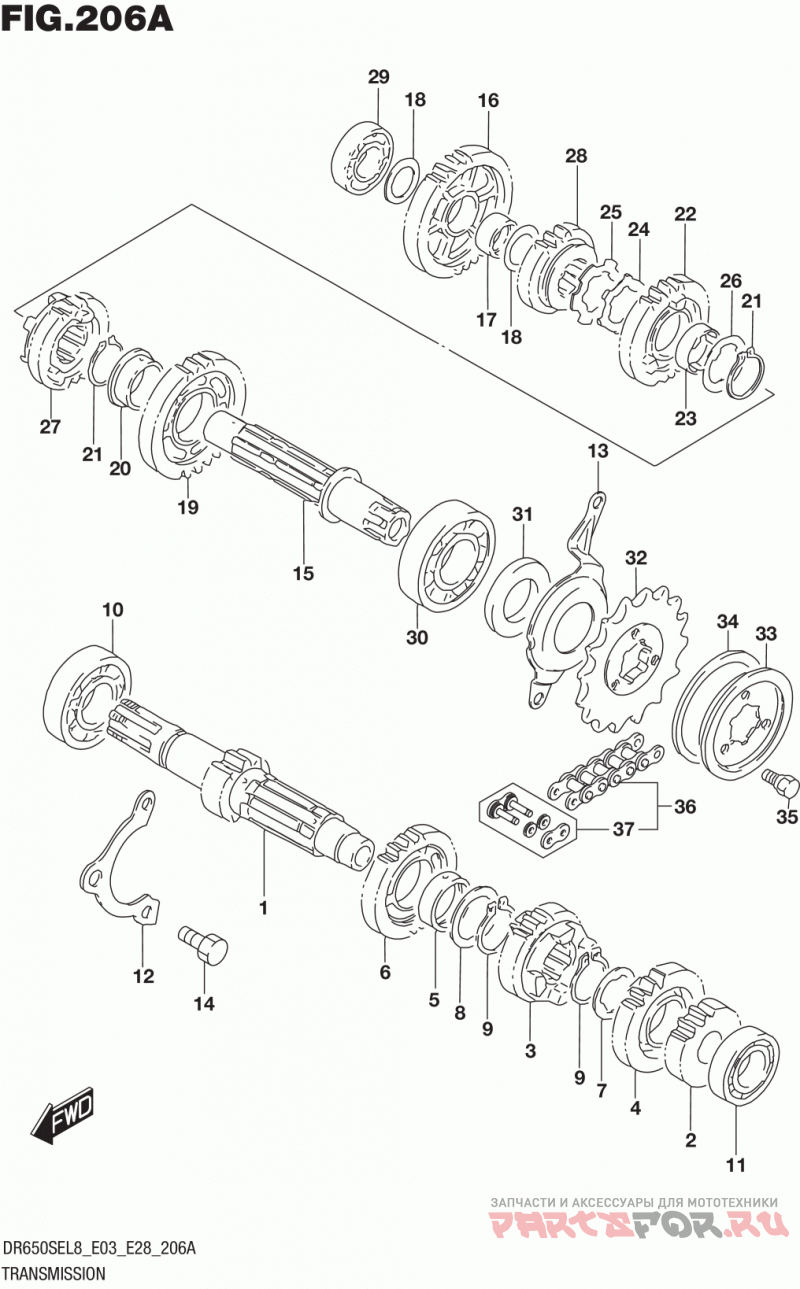 FIG.206A

29
18
16
28
25
24
22
26
21
17
18
23
27
21
20
19
15
13
31
32
30
34
33
10
36
37
35
1
12
14
6
5
8
9
3
9
7
4
2
11
FWD

ЗАПЧАСТИ И АКСЕССУАРЫ ДЛЯ МОТОТЕХНИКИ
PARTSFOR.RU

DR650SEL8_E03_E28_206A
TRANSMISSION