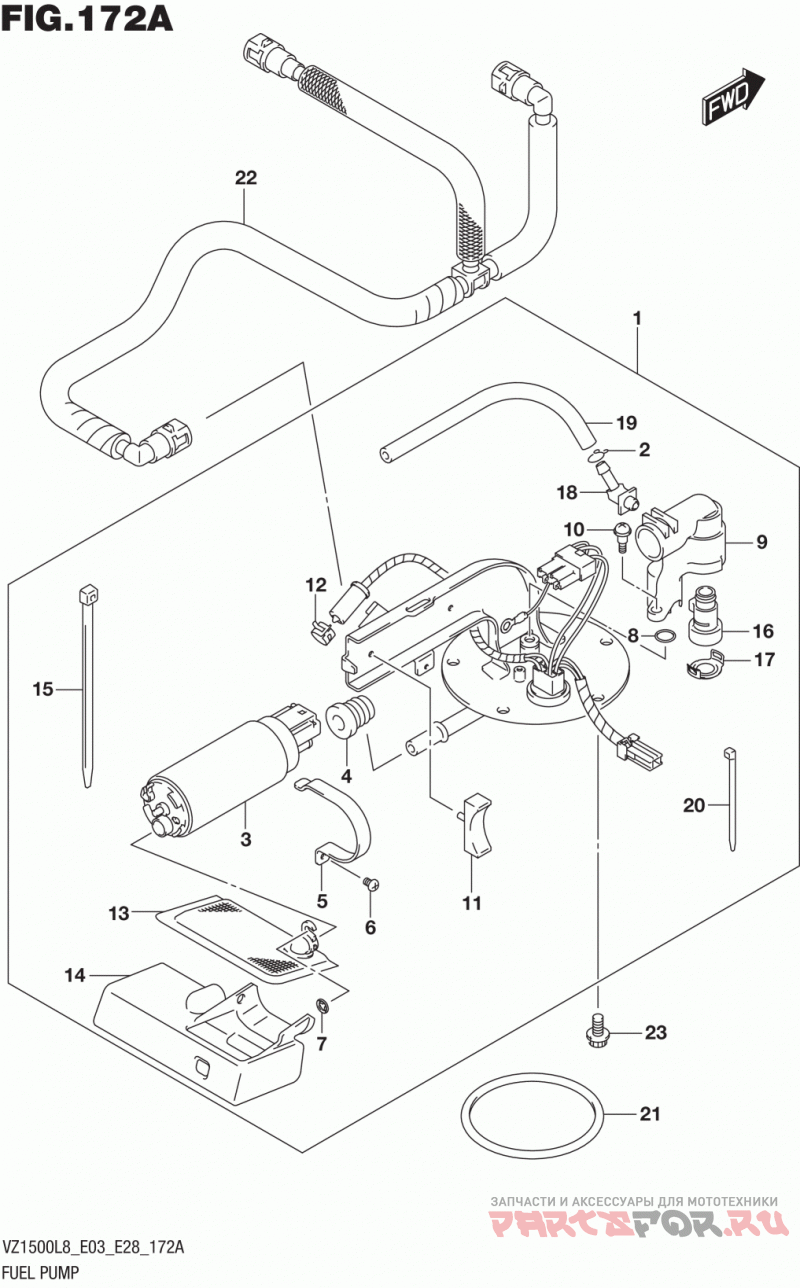 FIG.172A

FWD

22

1

19

2

18

10

9

12

8

16

17

15

4

3

20

5

6

11

13

14

7

23

21

ЗАПЧАСТИ И АКСЕССУАРЫ ДЛЯ МОТОТЕХНИКИ
PARTSFOR.RU

VZ1500L8_E03_E28_172A
FUEL PUMP