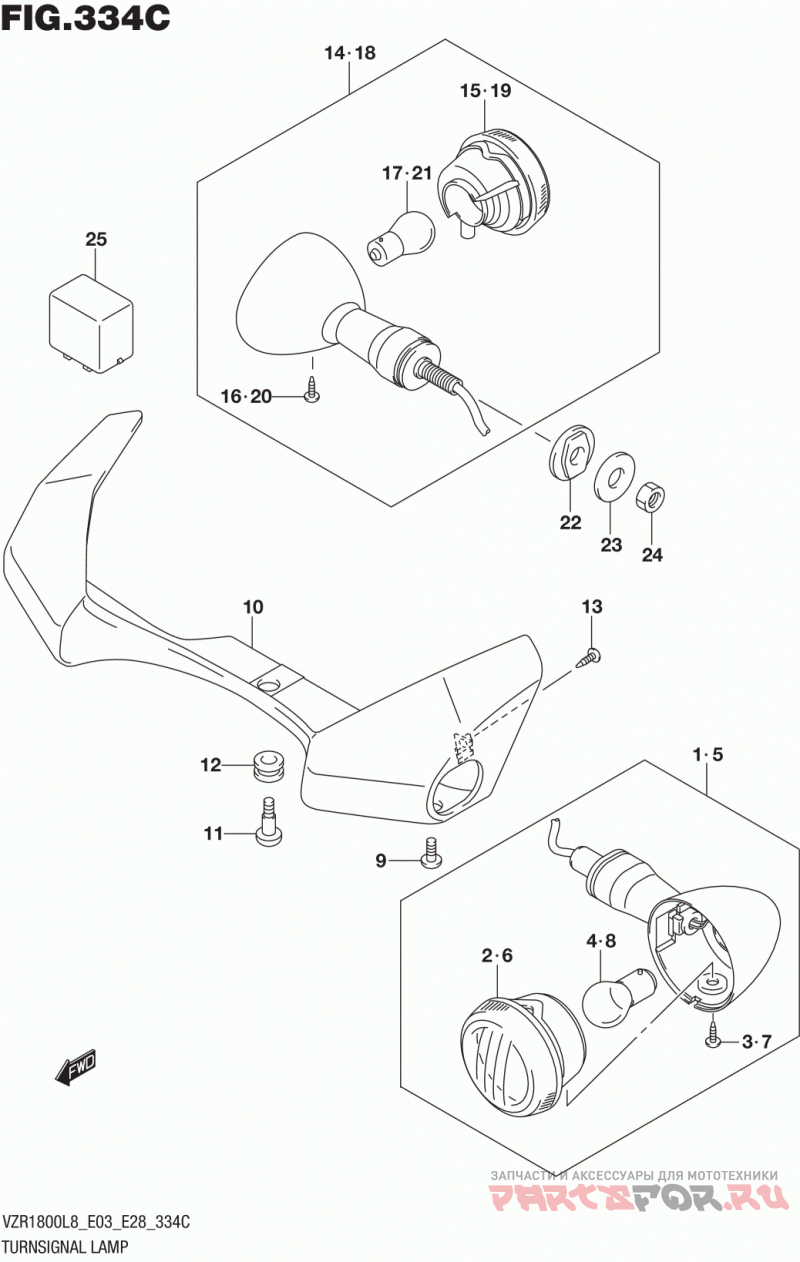 FIG.334C

14·18

15·19

17·21

25

16·20

22

23

24

10

13

12

11

9

1·5

2·6

4·8

3·7

FWD

ЗАПЧАСТИ И АКСЕССУАРЫ ДЛЯ МОТОТЕХНИКИ
PARTSFOR.RU

VZR1800L8_E03_E28_334C
TURNSIGNAL LAMP