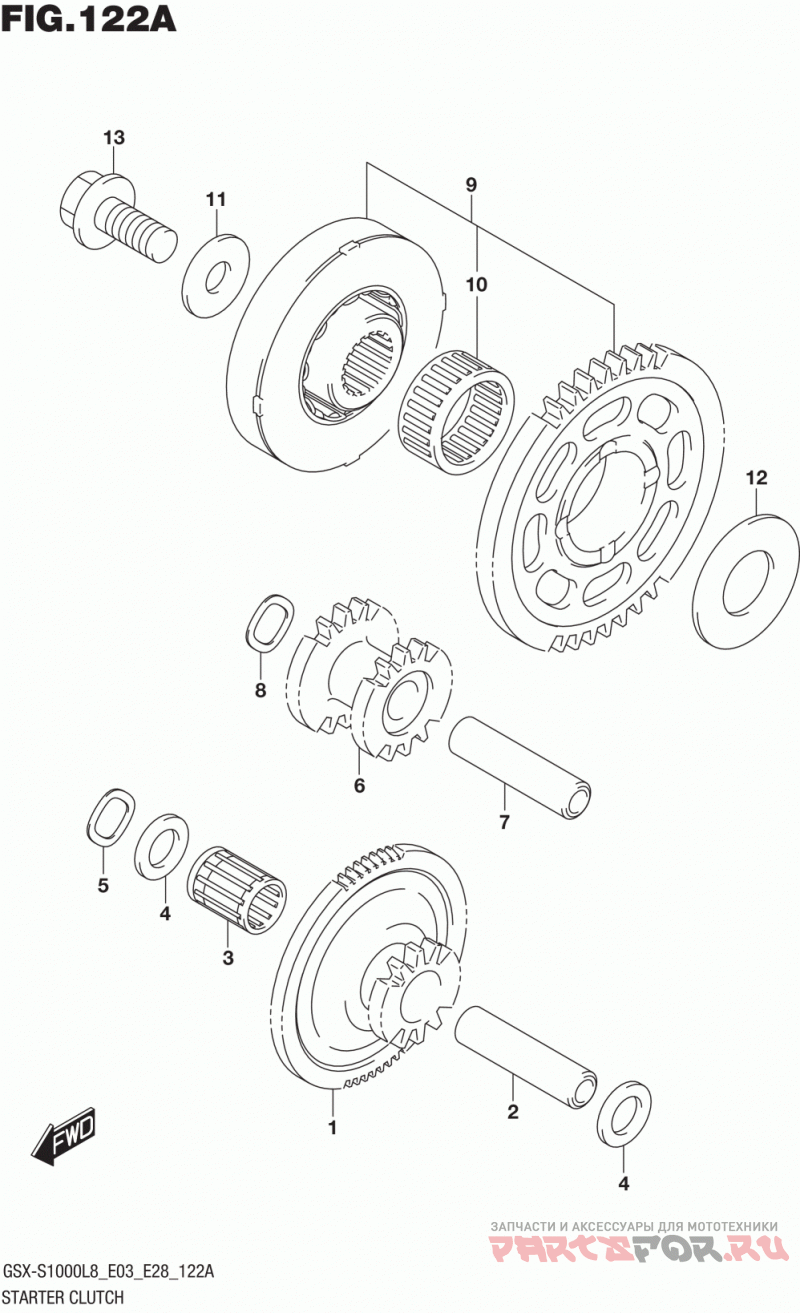 FIG.122A

13

11

9

10

12

8

6

7

5

4

3

1

2

4

FWD

ЗАПЧАСТИ И АКСЕССУАРЫ ДЛЯ МОТОТЕХНИКИ
PARTSFOR.RU

GSX-S1000L8_E03_E28_122A
STARTER CLUTCH