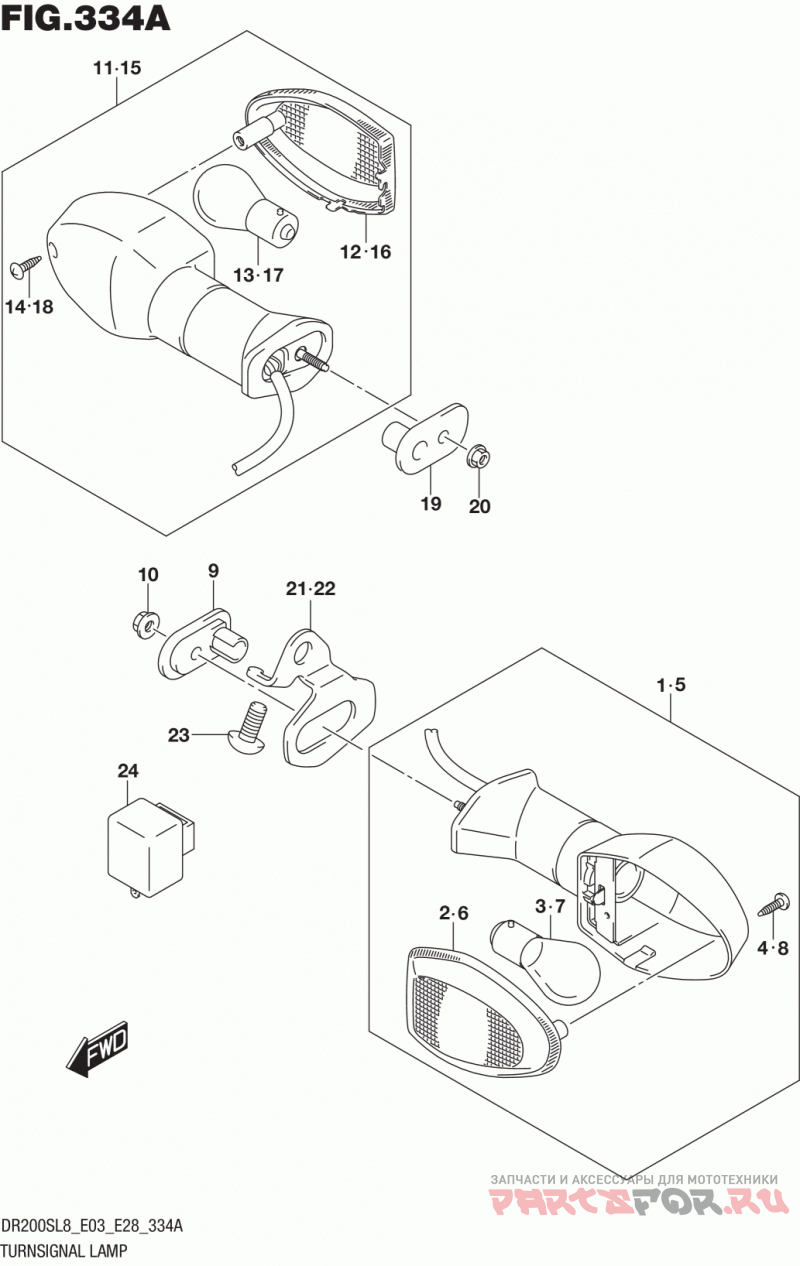 FIG.334A

11·15

12·16

13·17

14·18

19

20

10

9

21·22

23

24

1·5

2·6

3·7

4·8

FWD

ЗАПЧАСТИ И АКСЕССУАРЫ ДЛЯ МОТОТЕХНИКИ
PARTSFOR.RU

DR200SL8_E03_E28_334A
TURNSIGNAL LAMP