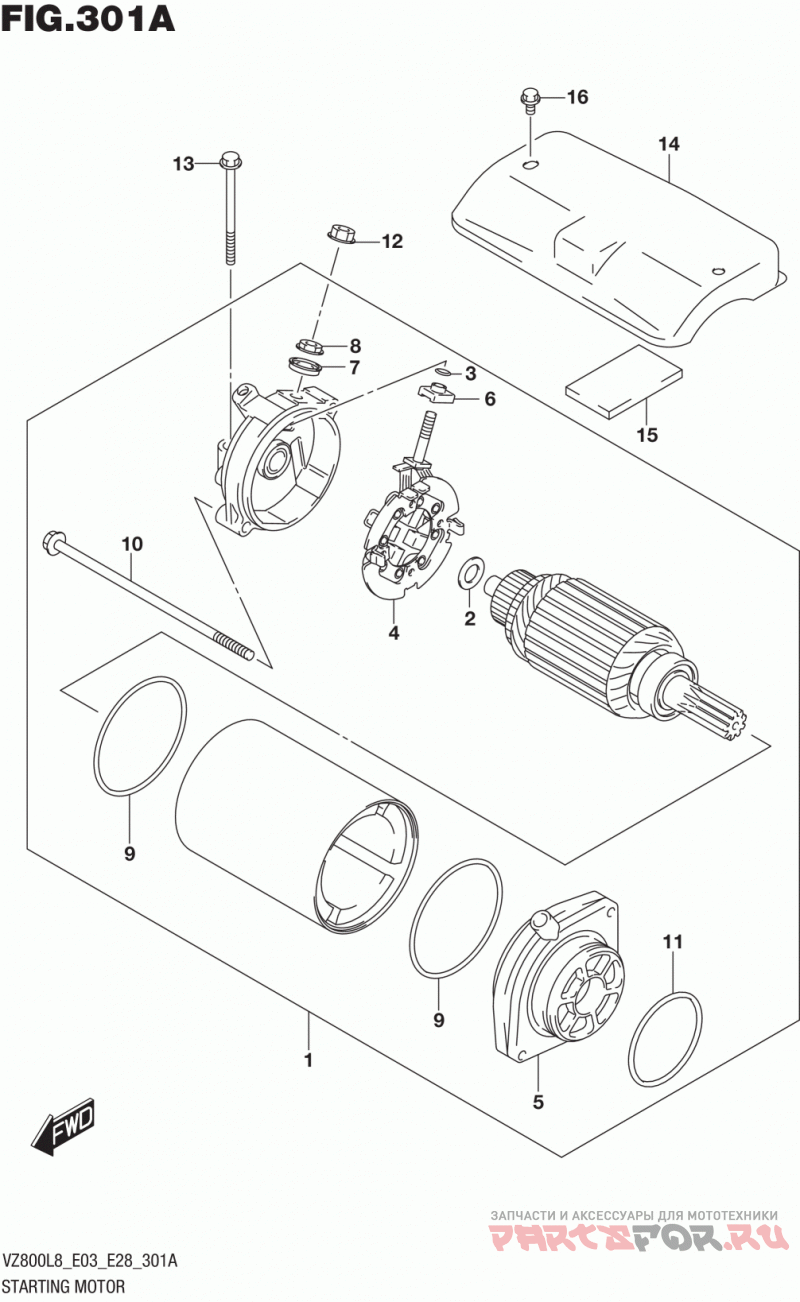 FIG.301A

16
14
13
12
8
7
3
6
15
10
4
2
9
9
11
1
5
FWD

ЗАПЧАСТИ И АКСЕССУАРЫ ДЛЯ МОТОТЕХНИКИ
PARTSFOR.RU

VZ800L8_E03_E28_301A
STARTING MOTOR