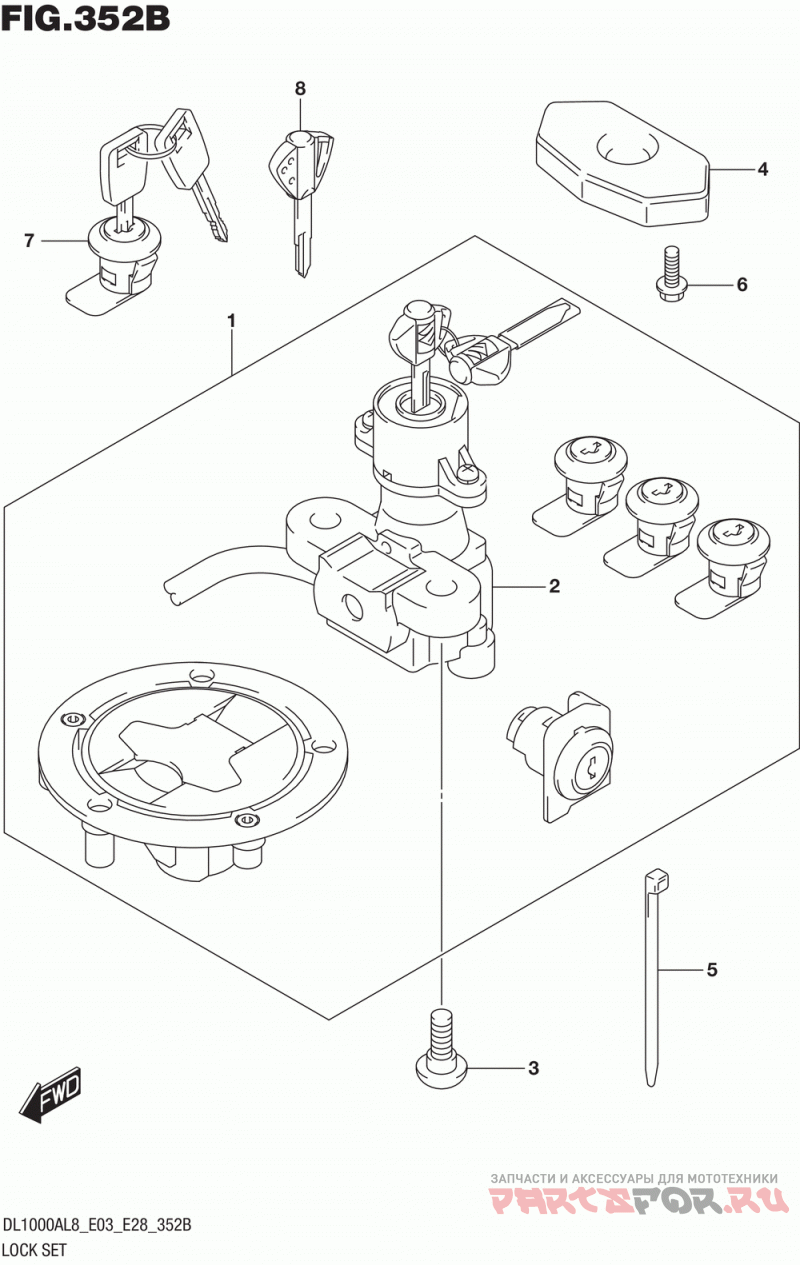 FIG.352B

8

4

7

6

1

2

5

3

FWD

ЗАПЧАСТИ И АКСЕССУАРЫ ДЛЯ МОТОТЕХНИКИ
PARTSFOR.RU

DL1000AL8_E03_E28_352B
LOCK SET