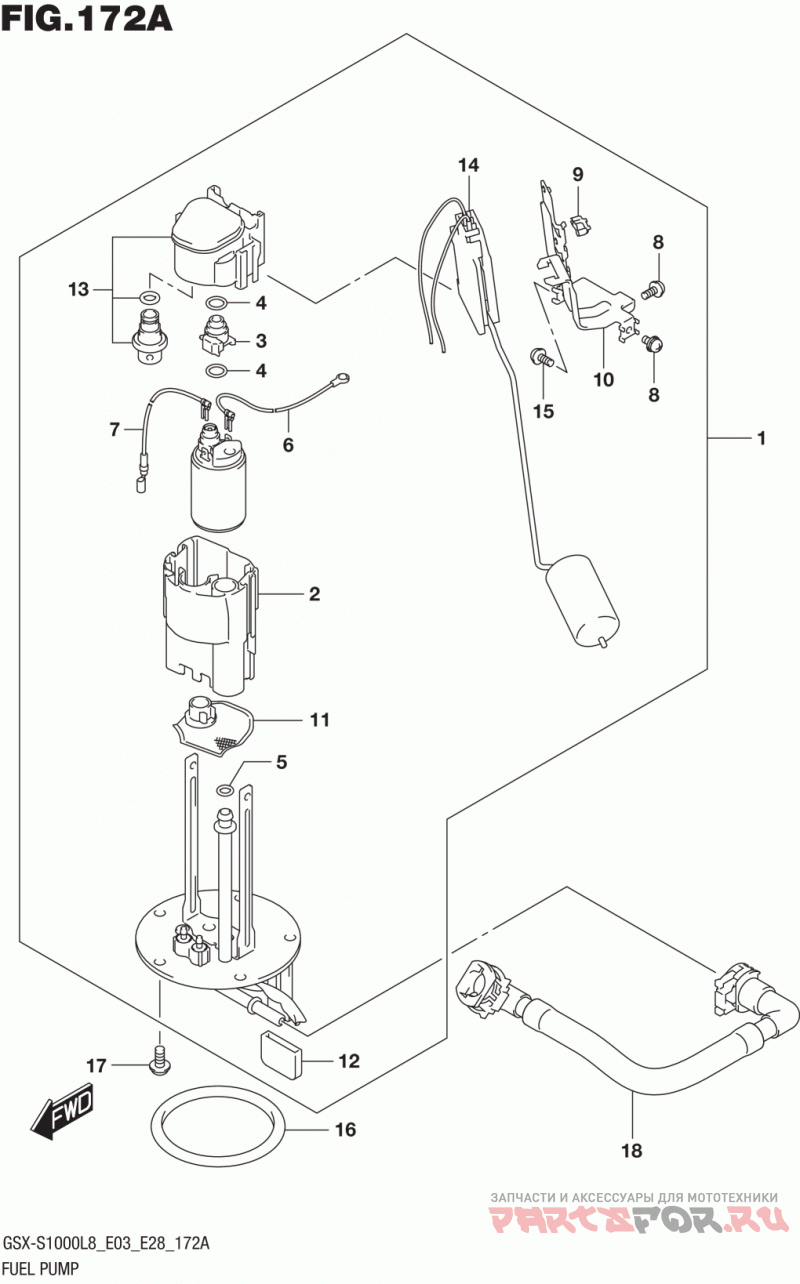 FIG.172A

14
9
8
13
4
3
4
10
8
15
7
6
1
2
11
5
17
12
FWD
16
18

ЗАПЧАСТИ И АКСЕССУАРЫ ДЛЯ МОТОТЕХНИКИ
PARTSFOR.RU

GSX-S1000L8_E03_E28_172A
FUEL PUMP