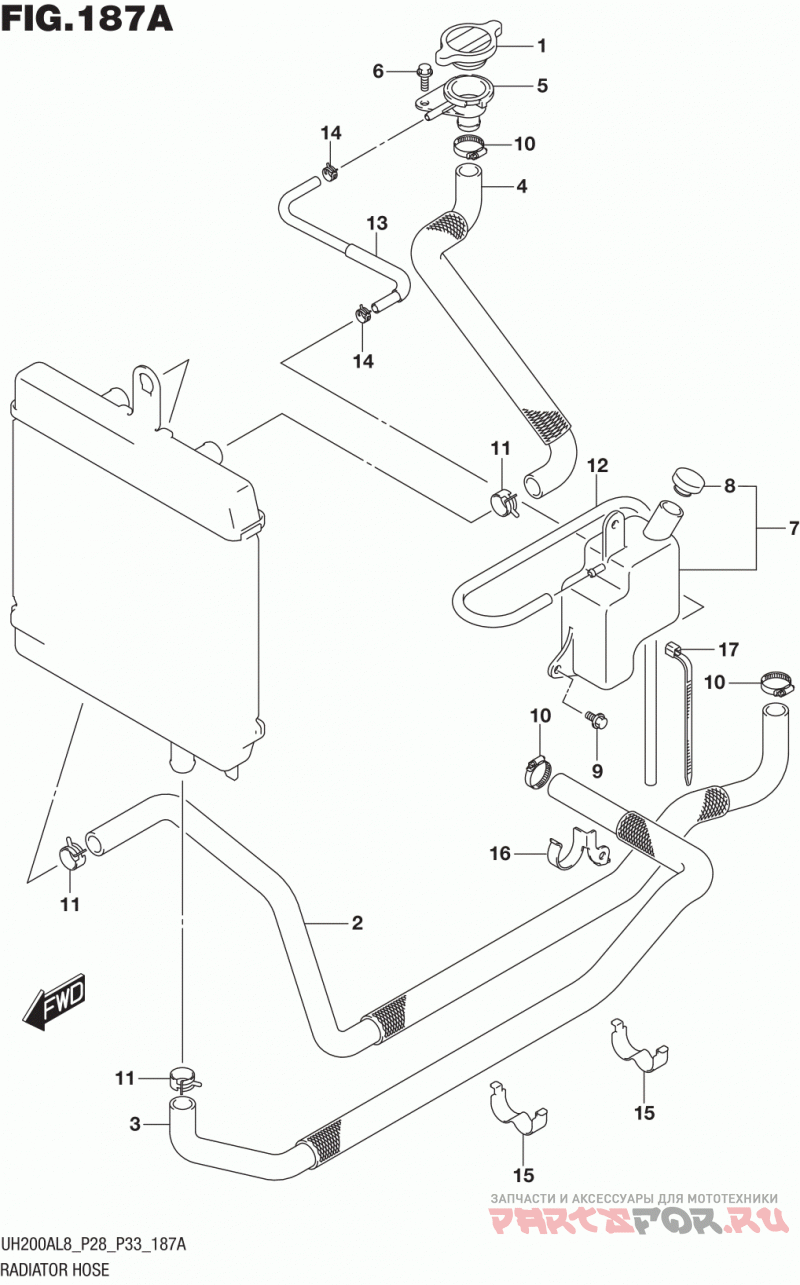 FIG.187A

1
6
5
14
10
4
13
14
11
12
8
7
17
10
10
9
16
11
2
FWD
11
3
15
15

ЗАПЧАСТИ И АКСЕССУАРЫ ДЛЯ МОТОТЕХНИКИ
PARTSFOR.RU

UH200AL8_P28_P33_187A
RADIATOR HOSE