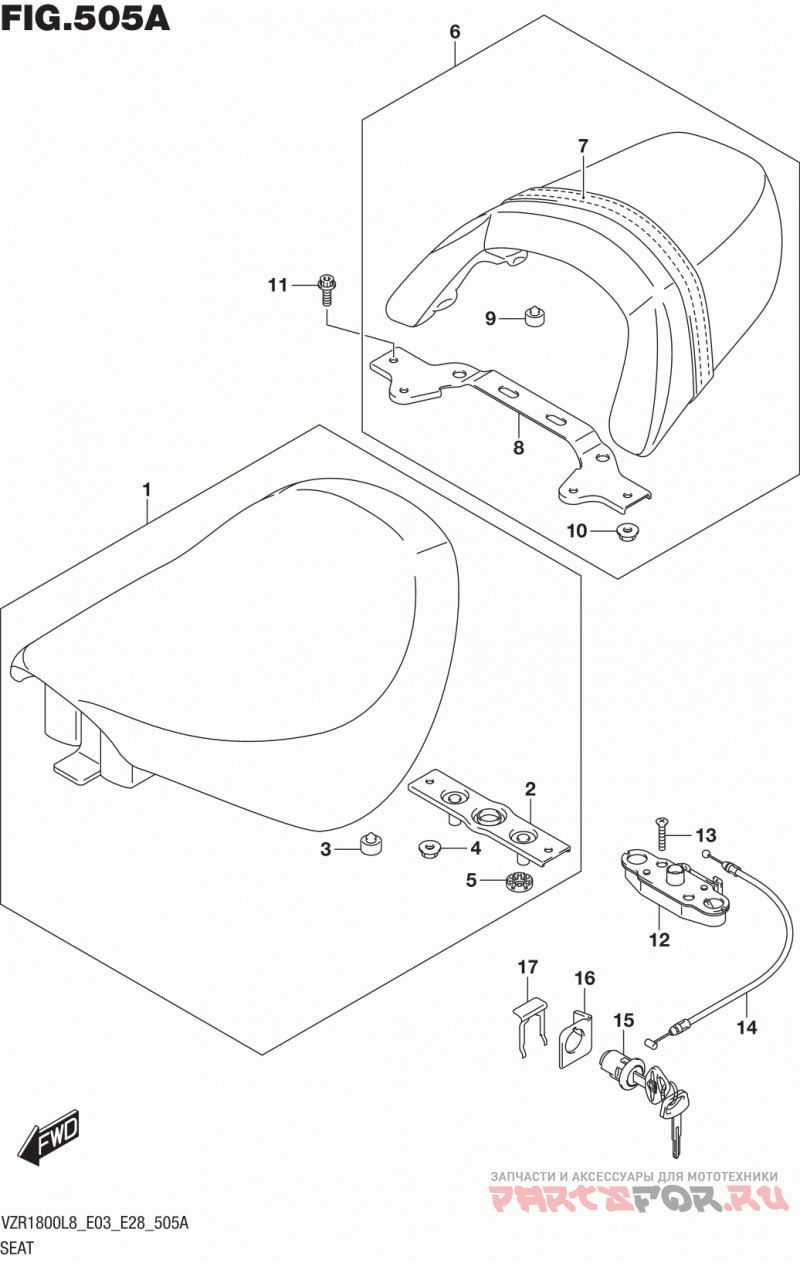 FIG.505A

6
7
11
9
8
10
1
2
3
4
5
13
12
17
16
15
14
FWD

ЗАПЧАСТИ И АКСЕССУАРЫ ДЛЯ МОТОТЕХНИКИ
PARTSFOR.RU

VZR1800L8_E03_E28_505A
SEAT