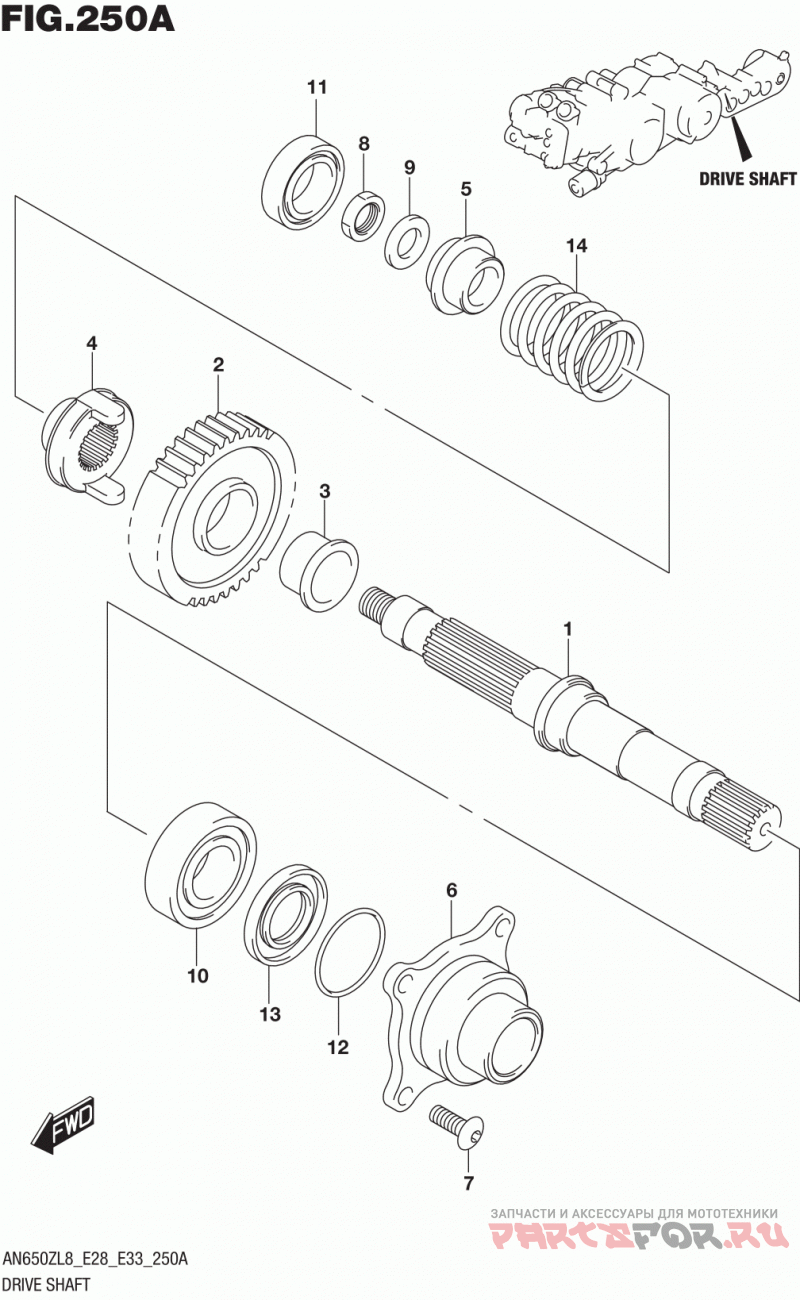 FIG.250A

11
8
9
5
14
DRIVE SHAFT
4
2
3
1
10
13
12
6
7
FWD

ЗАПЧАСТИ И АКСЕССУАРЫ ДЛЯ МОТОТЕХНИКИ
PARTSFOR.RU

AN650ZL8_E28_E33_250A
DRIVE SHAFT